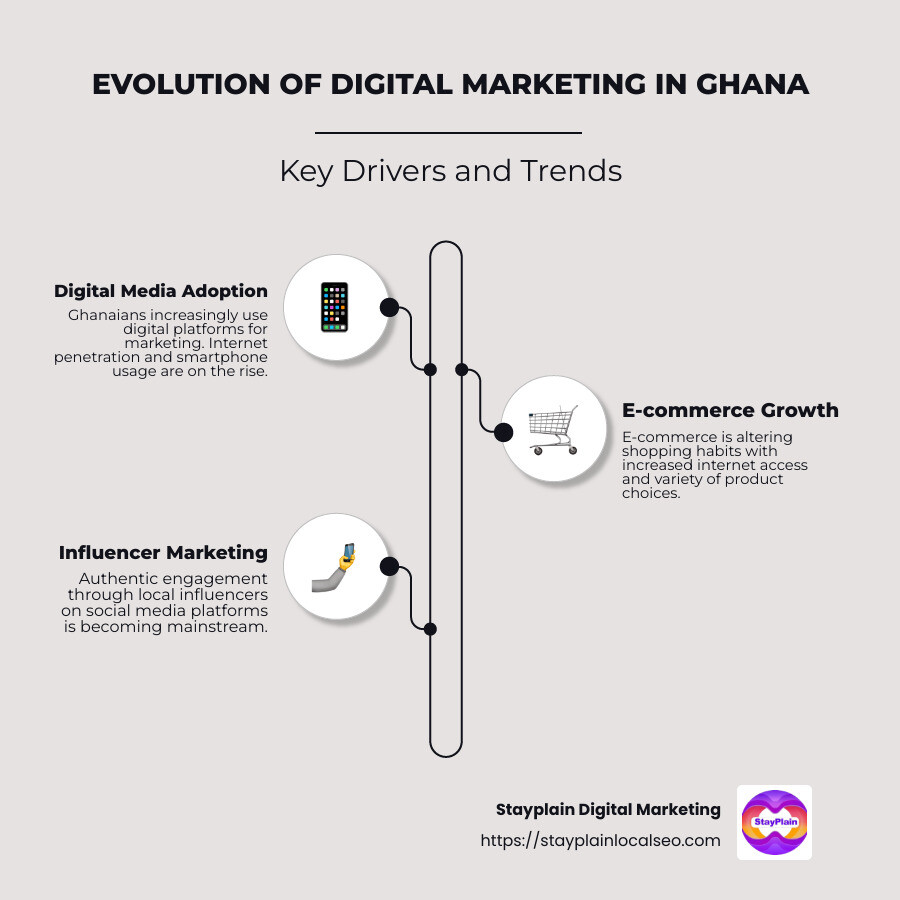 EVOLUTION OF DIGITAL MARKETING IN GHANA

Key Drivers and Trends

Digital Media Adoption

Ghanaians increasingly use digital platforms for marketing. Internet penetration and smartphone usage are on the rise.

E-commerce Growth

E-commerce is altering shopping habits with increased internet access and variety of product choices.

Influencer Marketing

Authentic engagement through local influencers on social media platforms is becoming mainstream.

Stayplain Digital Marketing

https://stayplainlocalseo.com

StayPlain