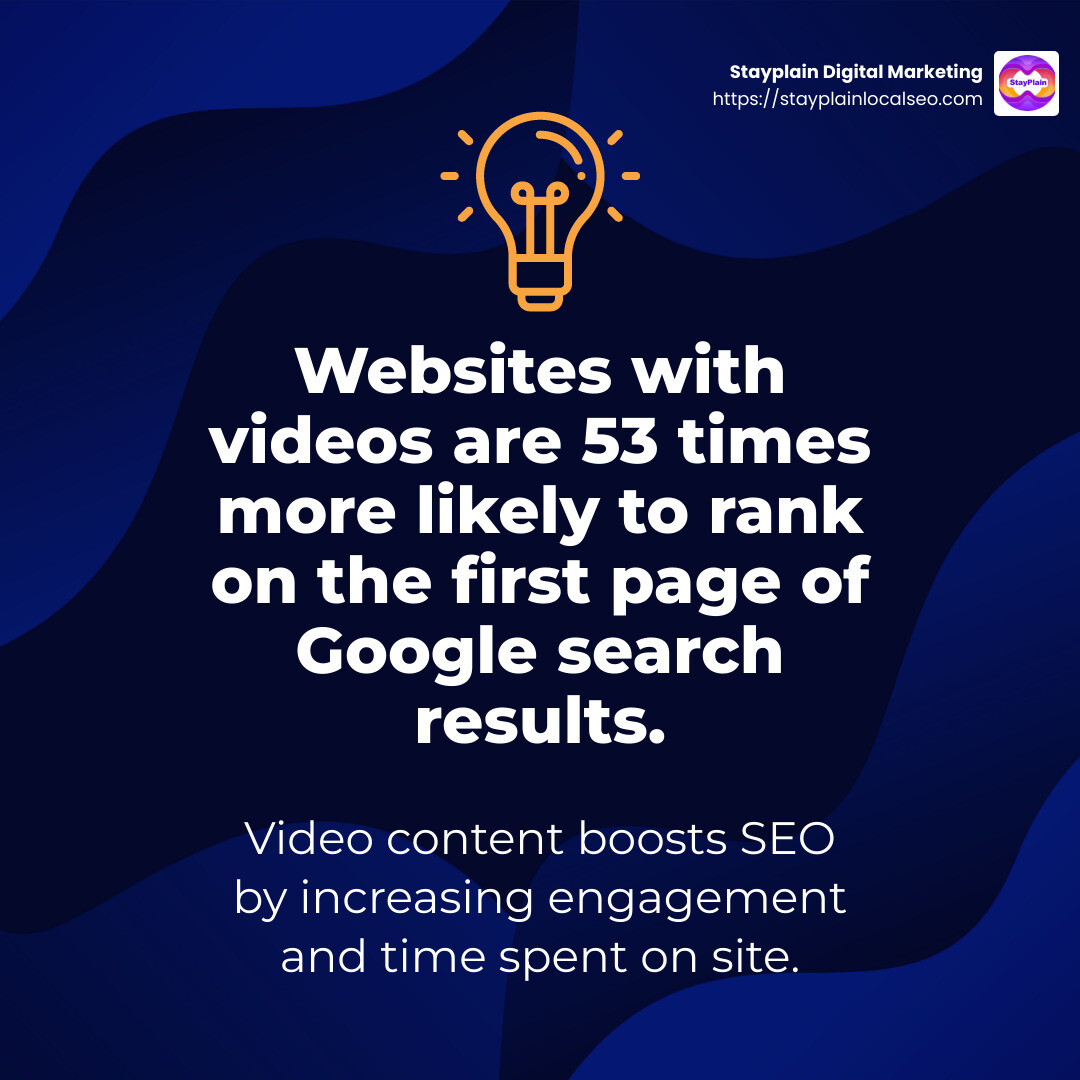 Stayplain Digital Marketing
https://stayplainlocalseo.com

StayPlain

Websites with videos are 53 times more likely to rank on the first page of Google search results.

Video content boosts SEO by increasing engagement and time spent on site.