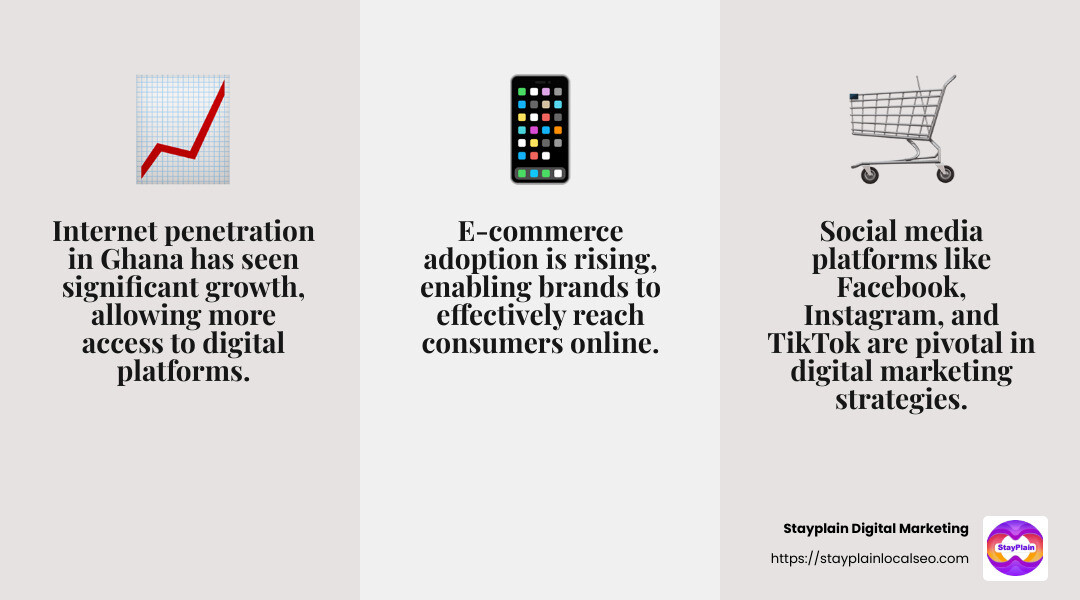 Internet penetration in Ghana has seen significant growth, allowing more access to digital platforms.

E-commerce adoption is rising, enabling brands to effectively reach consumers online.

Social media platforms like Facebook, Instagram, and TikTok are pivotal in digital marketing strategies.

Stayplain Digital Marketing
https://stayplainlocalseo.com

StayPlain