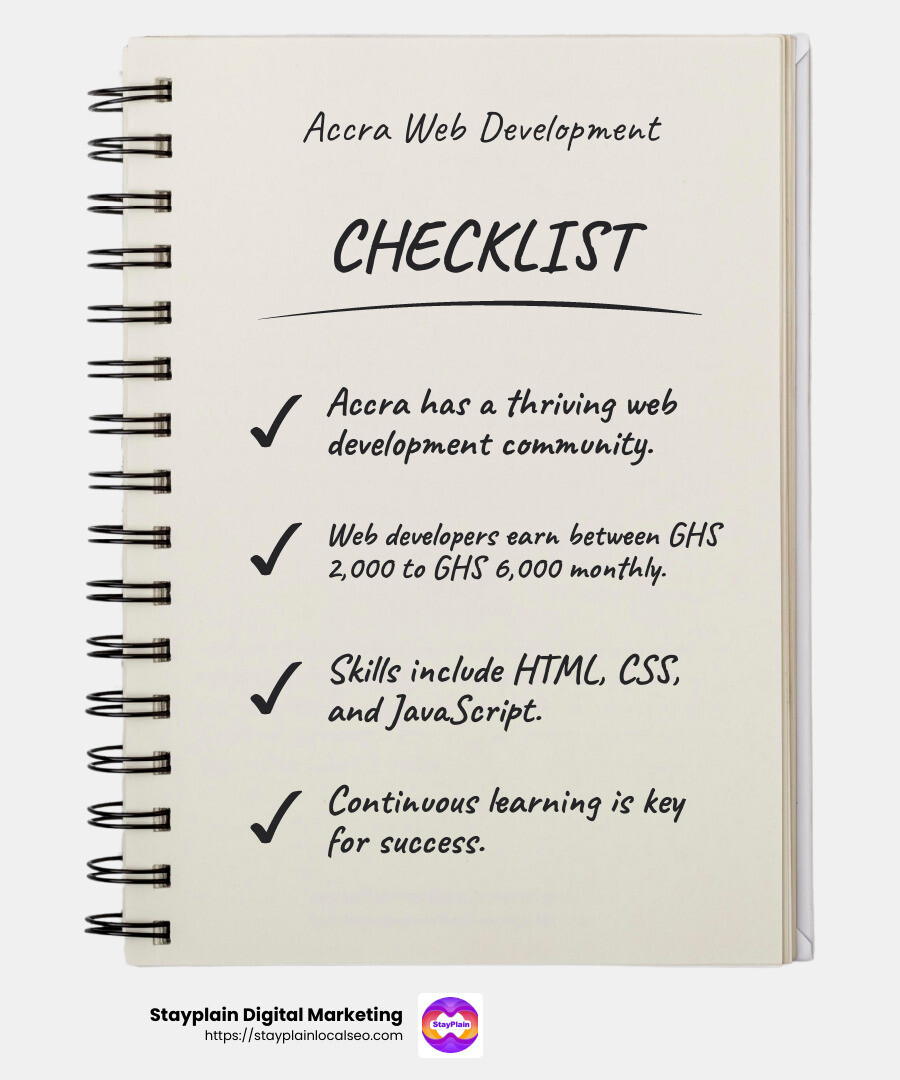 Accra Web Development

CHECKLIST

✓ Accra has a thriving web development community.

✓ Web developers earn between GHS 2,000 to GHS 6,000 monthly.

✓ Skills include HTML, CSS, and JavaScript.

✓ Continuous learning is key for success.

Stayplain Digital Marketing
https://stayplainlocalseo.com

StayPlain