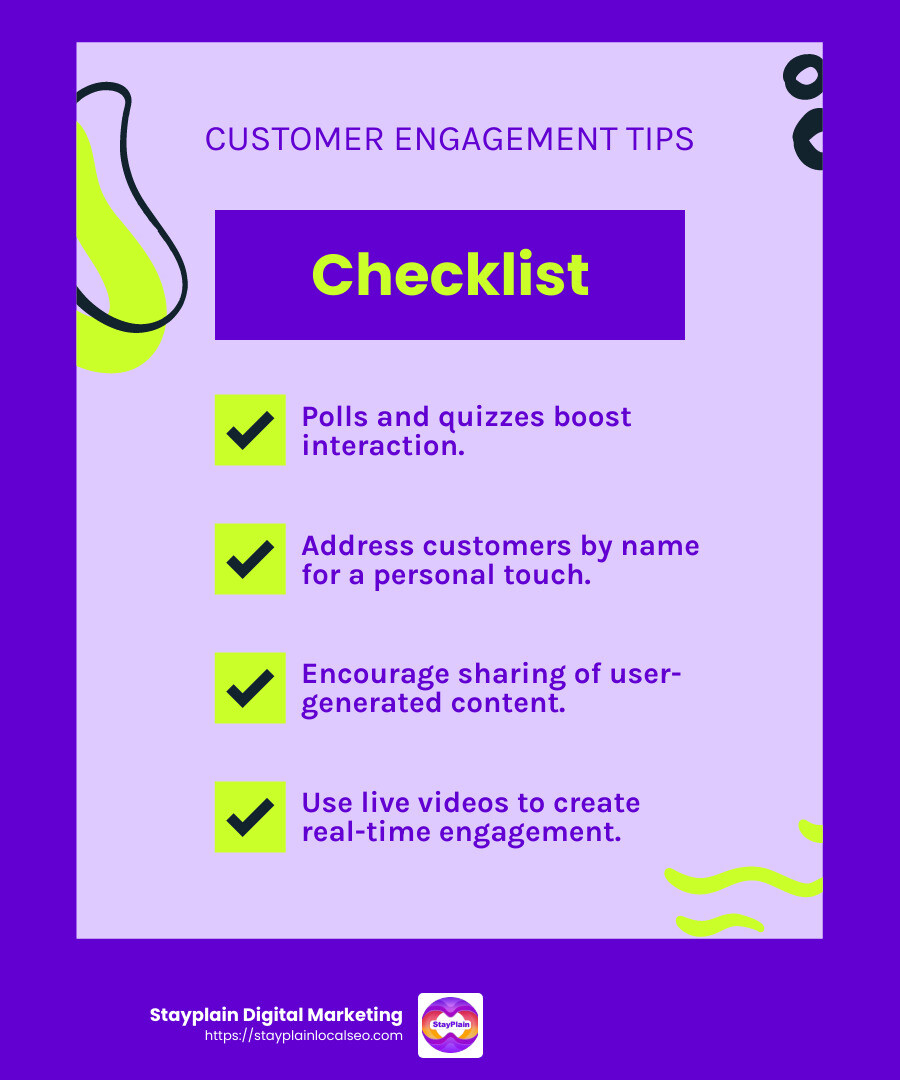 CUSTOMER ENGAGEMENT TIPS

Checklist

Polls and quizzes boost interaction.

Address customers by name for a personal touch.

Encourage sharing of user-generated content.

Use live videos to create real-time engagement.

Stayplain Digital Marketing
https://stayplainlocalseo.com

StayPlain