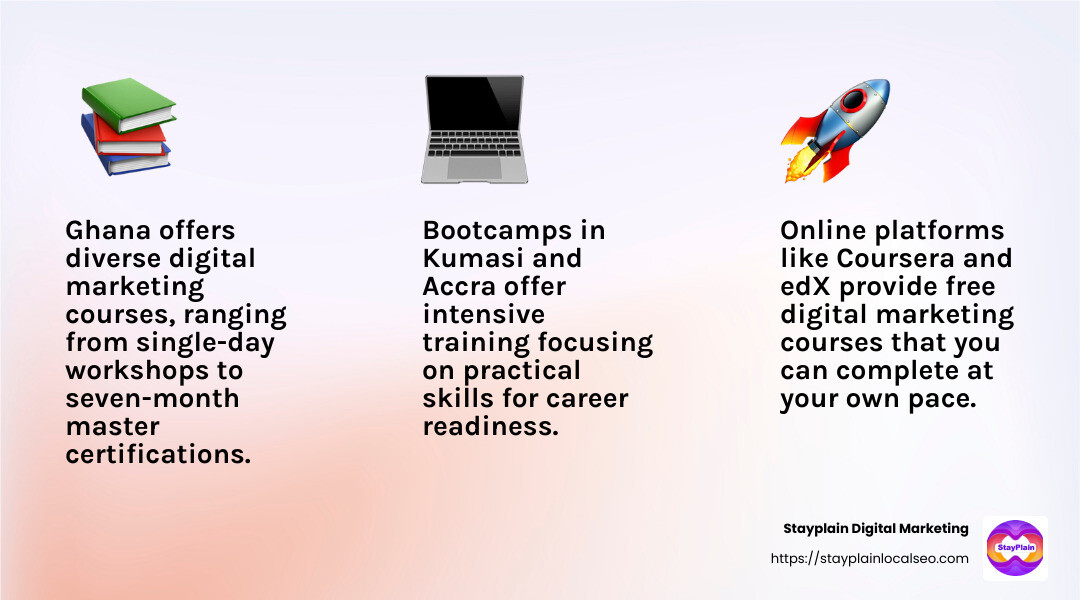 Ghana offers diverse digital marketing courses, ranging from single-day workshops to seven-month master certifications.

Bootcamps in Kumasi and Accra offer intensive training focusing on practical skills for career readiness.

Online platforms like Coursera and edX provide free digital marketing courses that you can complete at your own pace.

Stayplain Digital Marketing
https://stayplainlocalseo.com

StayPlain