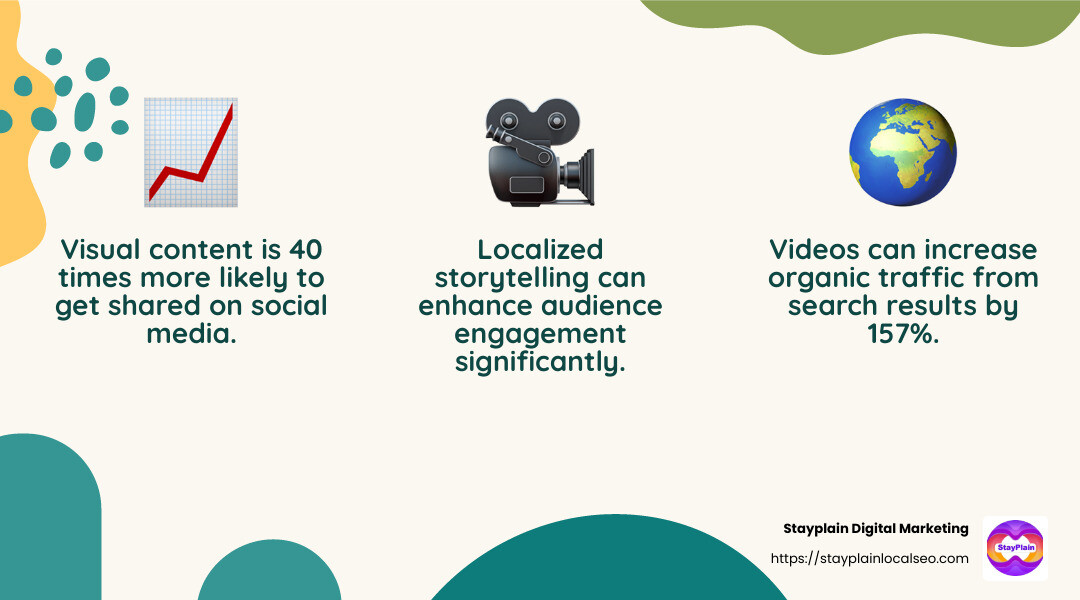 Visual content is 40 times more likely to get shared on social media.

Localized storytelling can enhance audience engagement significantly.

Videos can increase organic traffic from search results by 157%.

Stayplain Digital Marketing
https://stayplainlocalseo.com

StayPlain