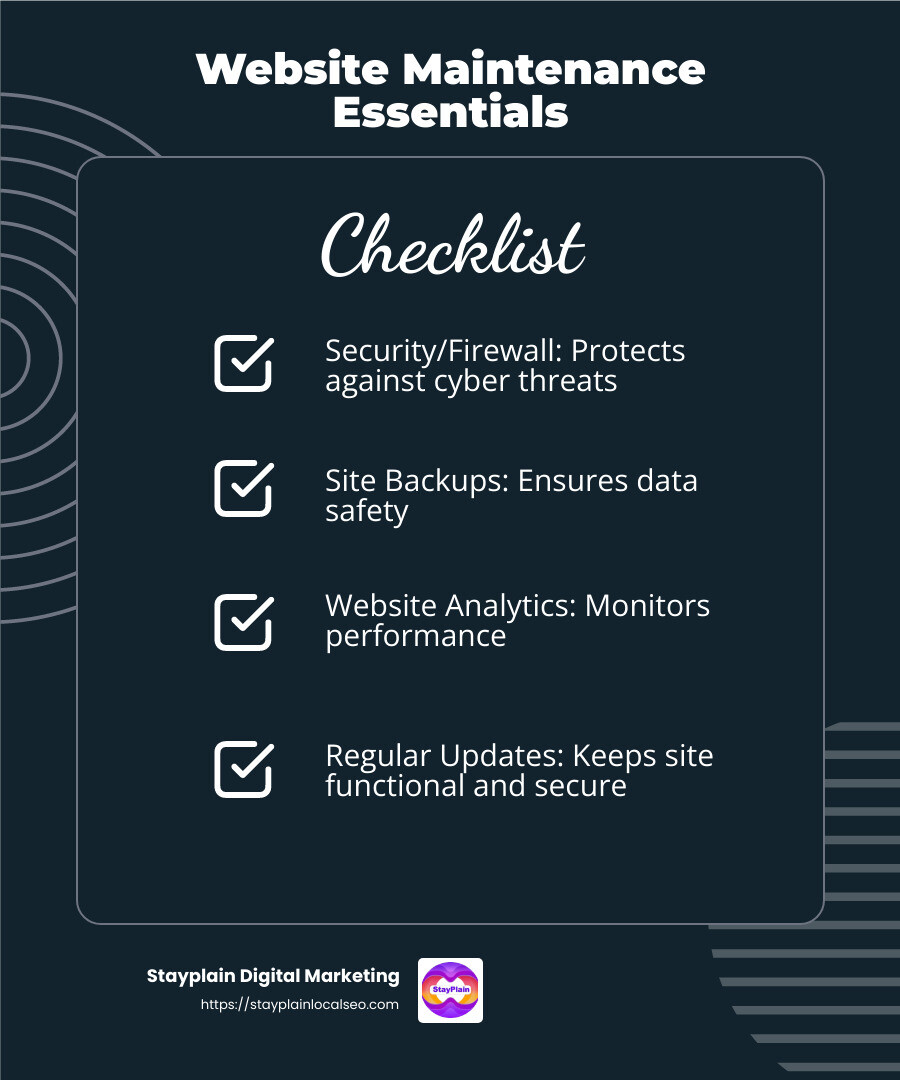 Website Maintenance Essentials

Checklist

Security/Firewall: Protects against cyber threats

Site Backups: Ensures data safety

Website Analytics: Monitors performance

Regular Updates: Keeps site functional and secure

Stayplain Digital Marketing
https://stayplainlocalseo.com

StayPlain