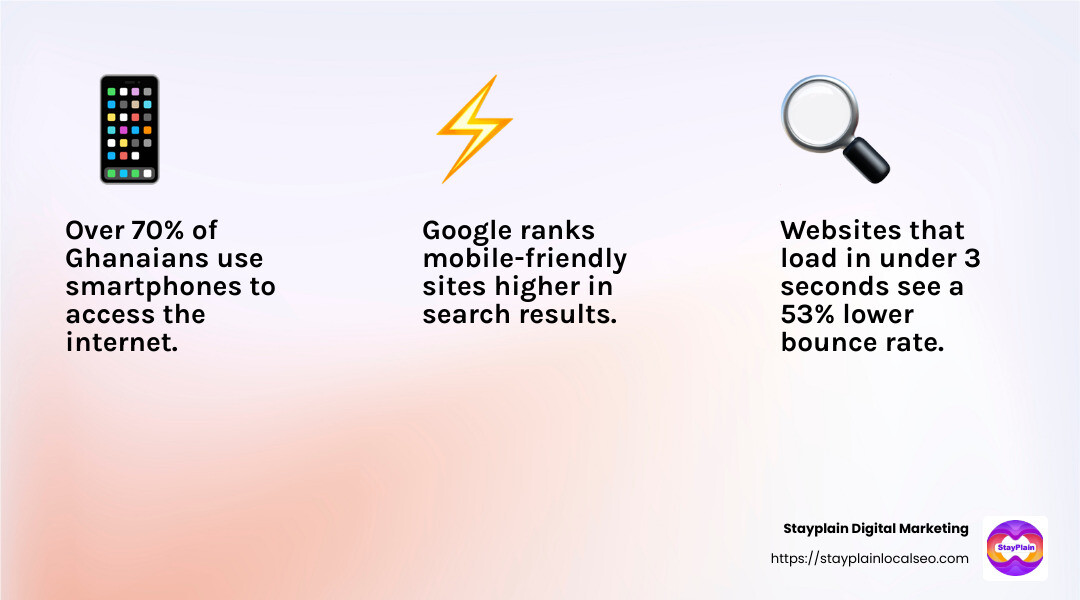 Over 70% of Ghanaians use smartphones to access the internet.

Google ranks mobile-friendly sites higher in search results.

Websites that load in under 3 seconds see a 53% lower bounce rate.

Stayplain Digital Marketing

https://stayplainlocalseo.com

StayPlain