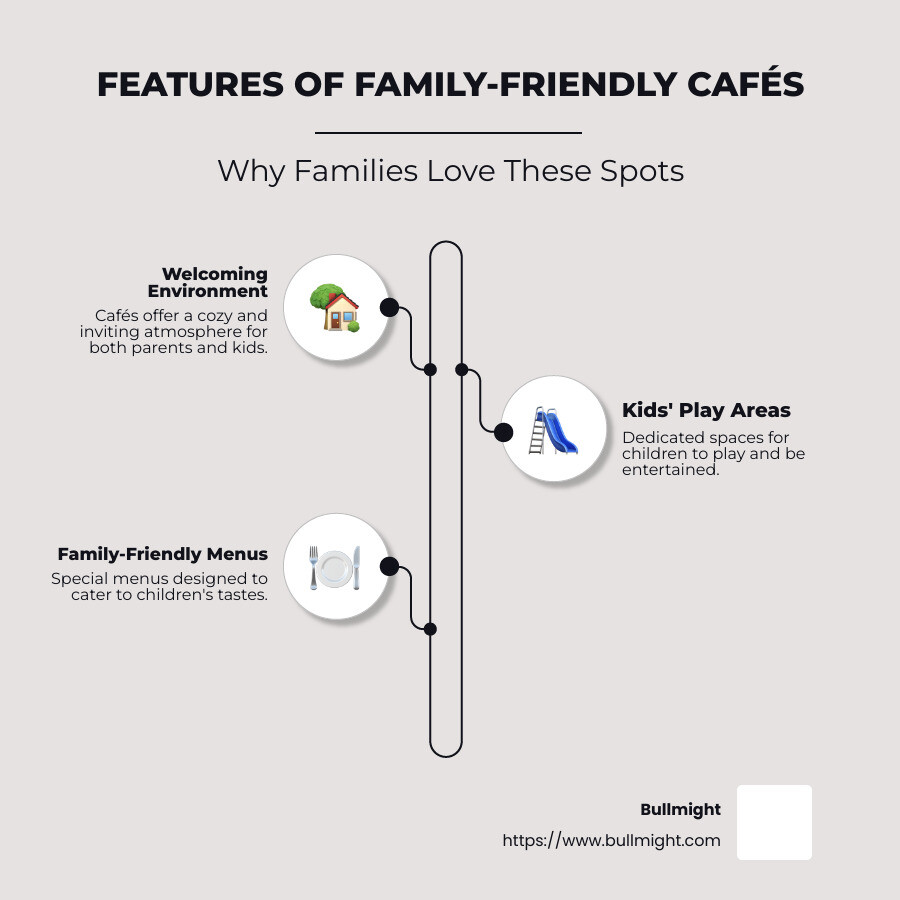 FEATURES OF FAMILY-FRIENDLY CAFÉS

Why Families Love These Spots

Welcoming Environment

Cafés offer a cozy and inviting atmosphere for both parents and kids.

Kids' Play Areas

Dedicated spaces for children to play and be entertained.

Family-Friendly Menus

Special menus designed to cater to children's tastes.

Bullmight

https://www.bullmight.com