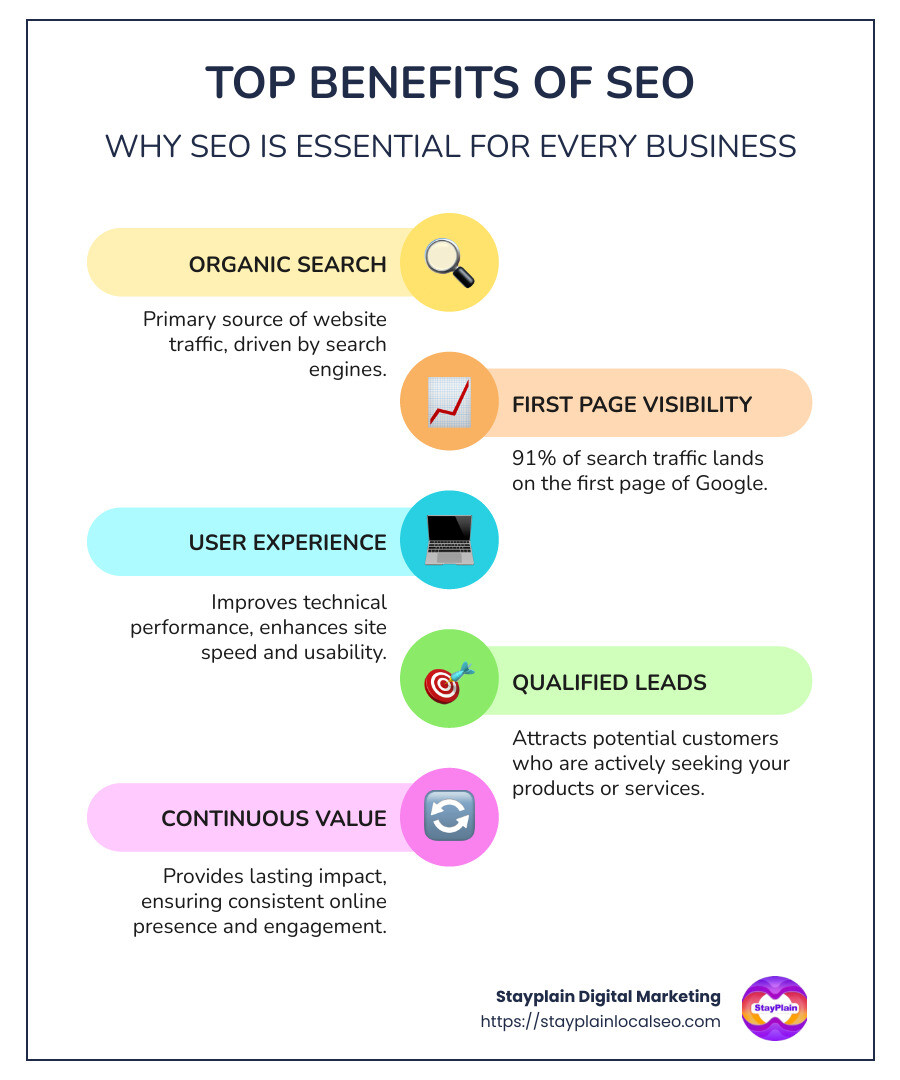 TOP BENEFITS OF SEO

WHY SEO IS ESSENTIAL FOR EVERY BUSINESS

ORGANIC SEARCH

Primary source of website traffic, driven by search engines.

FIRST PAGE VISIBILITY

91% of search traffic lands on the first page of Google.

USER EXPERIENCE

Improves technical performance, enhances site speed and usability.

QUALIFIED LEADS

Attracts potential customers who are actively seeking your products or services.

CONTINUOUS VALUE

Provides lasting impact, ensuring consistent online presence and engagement.

Stayplain Digital Marketing
https://stayplainlocalseo.com

StayPlain