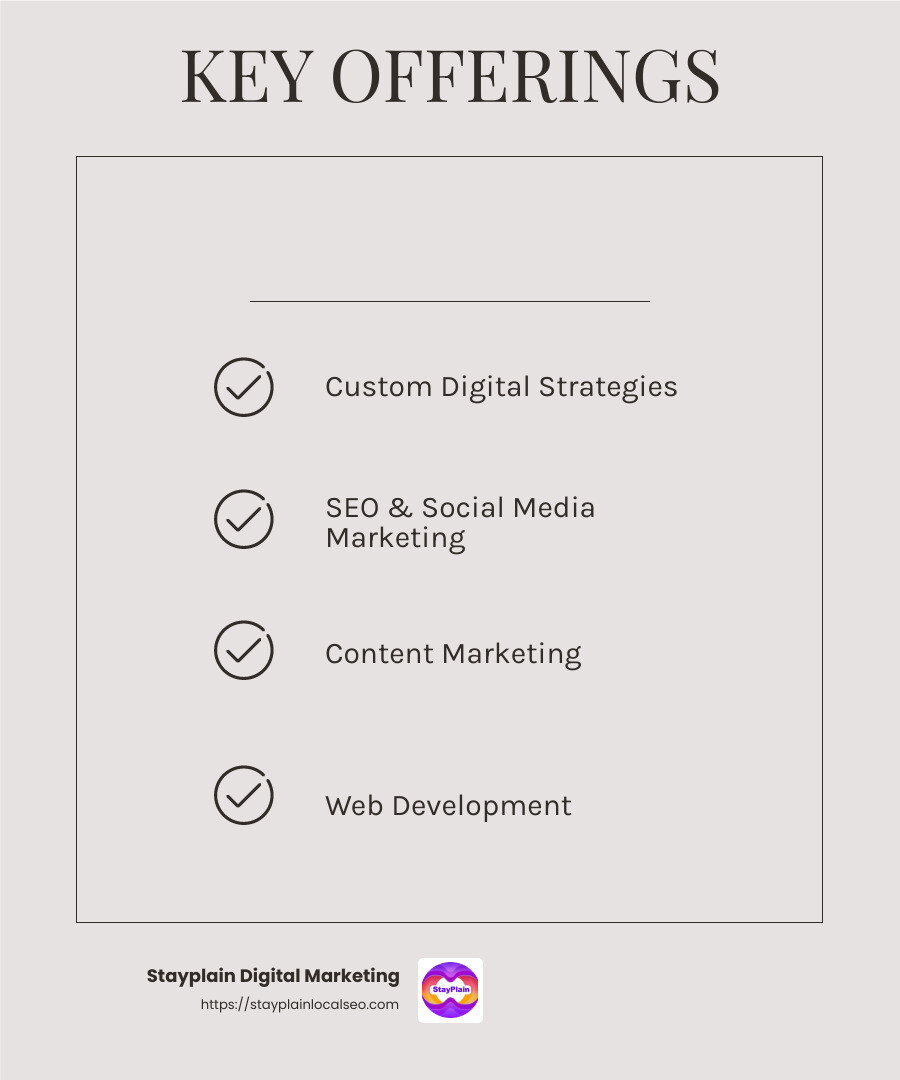 KEY OFFERINGS

Custom Digital Strategies

SEO & Social Media Marketing

Content Marketing

Web Development

Stayplain Digital Marketing
https://stayplainlocalseo.com

StayPlain