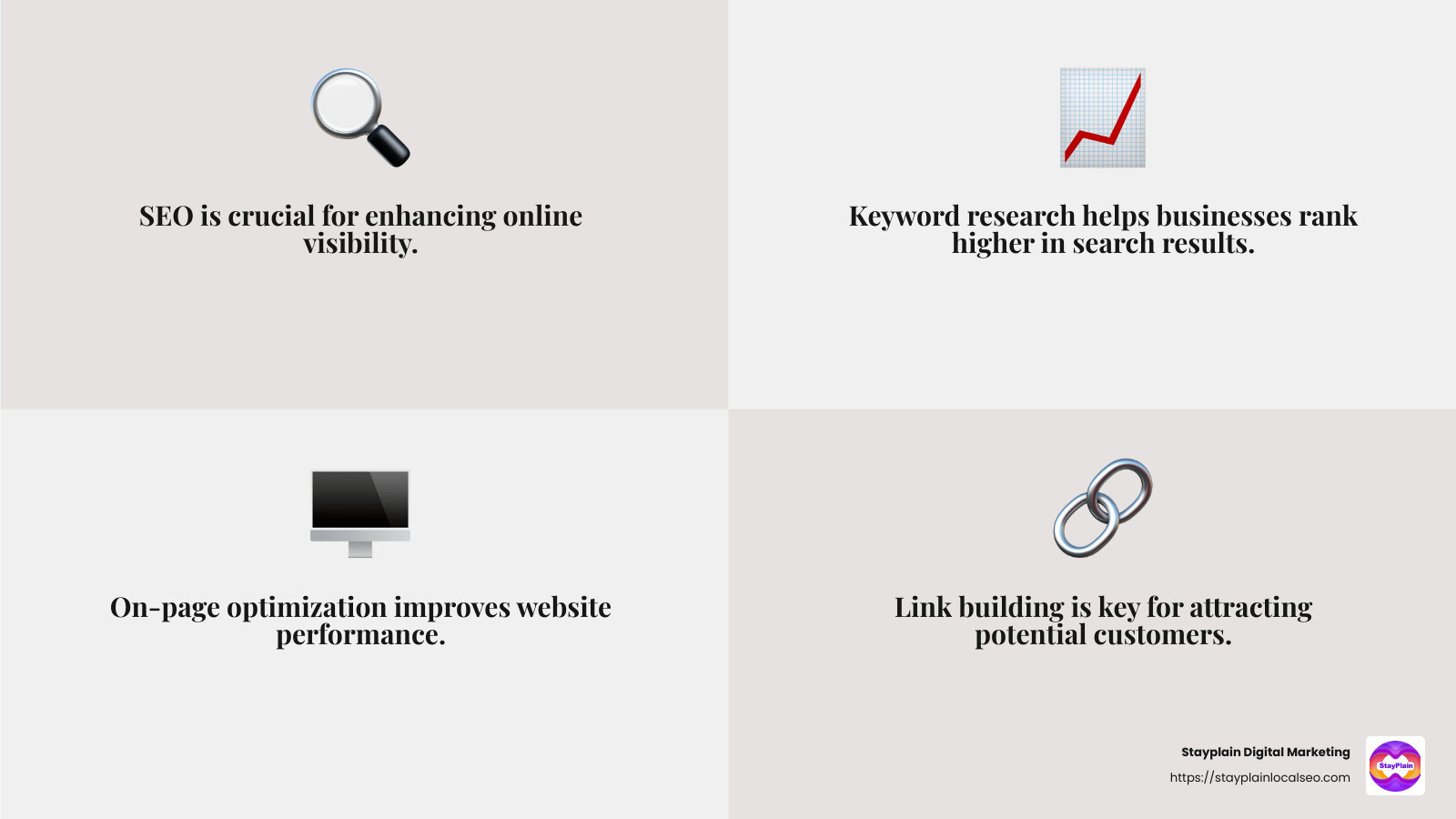 SEO is crucial for enhancing online visibility.

Keyword research helps businesses rank higher in search results.

On-page optimization improves website performance.

Link building is key for attracting potential customers.

Stayplain Digital Marketing
https://stayplainlocalseo.com

StayPlain