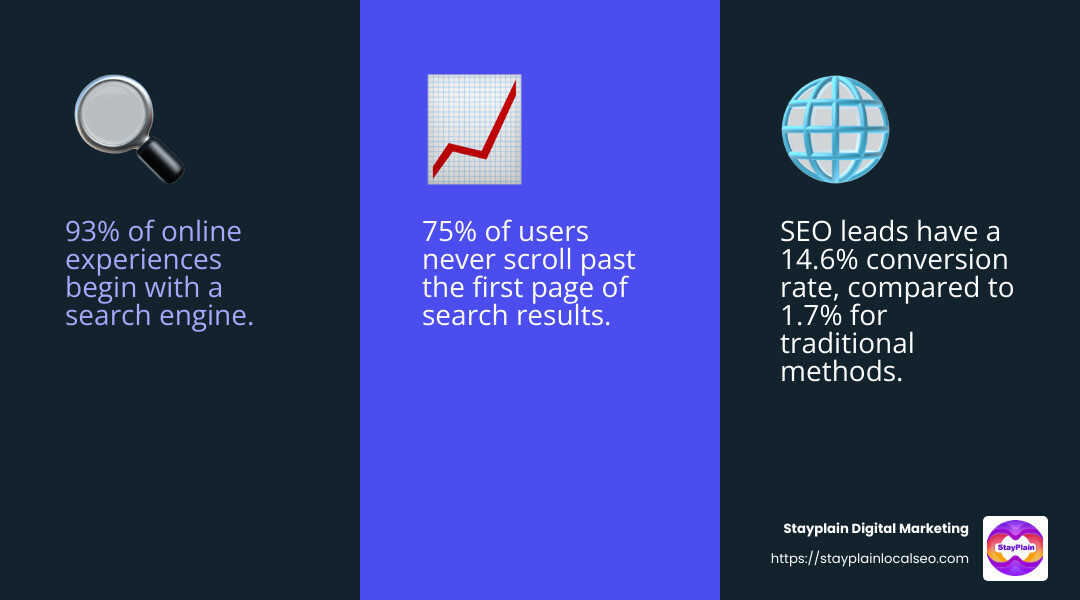 93% of online experiences begin with a search engine.

75% of users never scroll past the first page of search results.

SEO leads have a 14.6% conversion rate, compared to 1.7% for traditional methods.

Stayplain Digital Marketing
https://stayplainlocalseo.com

StayPlain