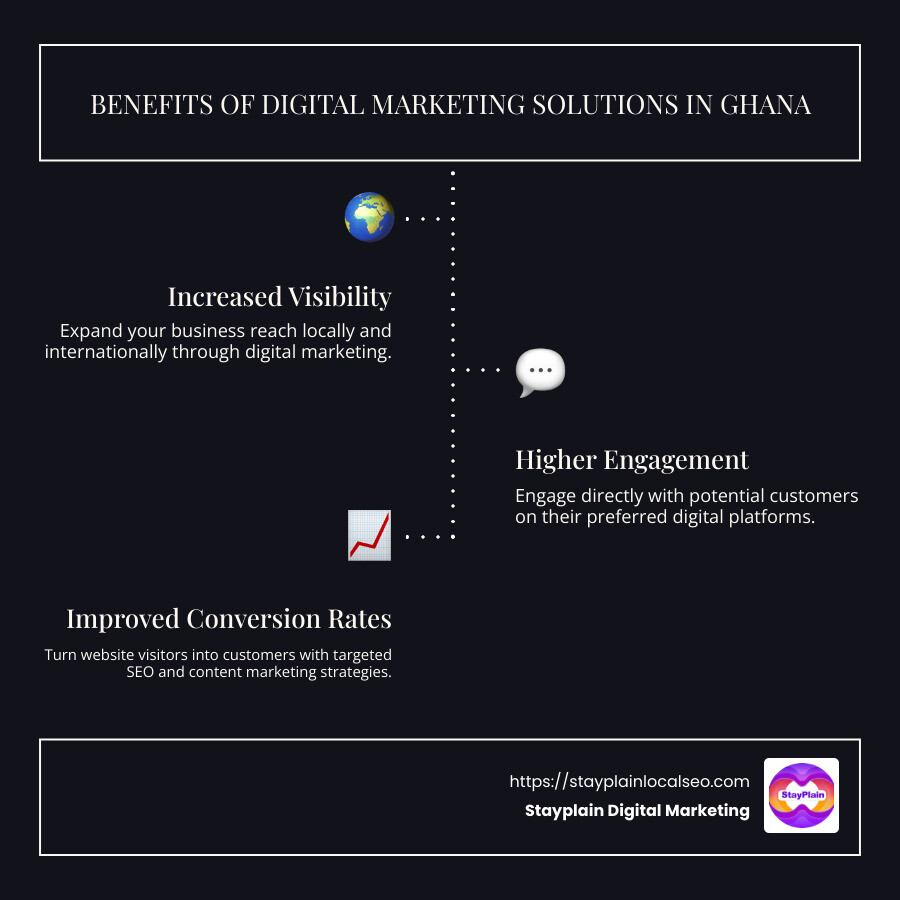 BENEFITS OF DIGITAL MARKETING SOLUTIONS IN GHANA

Increased Visibility

Expand your business reach locally and internationally through digital marketing.

Higher Engagement

Engage directly with potential customers on their preferred digital platforms.

Improved Conversion Rates

Turn website visitors into customers with targeted SEO and content marketing strategies.

https://stayplainlocalseo.com

Stayplain Digital Marketing

StayPlain