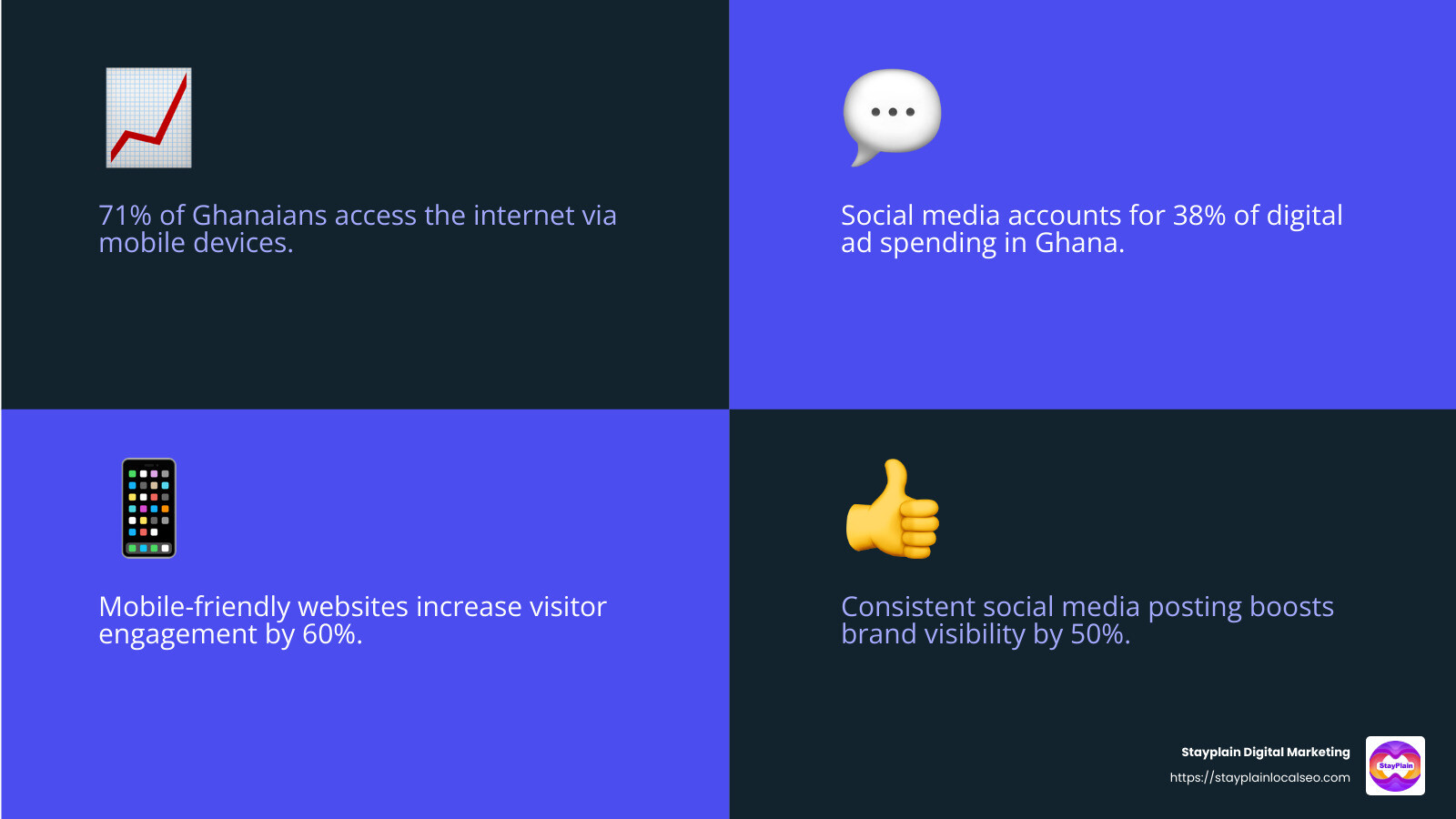 71% of Ghanaians access the internet via mobile devices.

Social media accounts for 38% of digital ad spending in Ghana.

Mobile-friendly websites increase visitor engagement by 60%.

Consistent social media posting boosts brand visibility by 50%.

Stayplain Digital Marketing
https://stayplainlocalseo.com

StayPlain