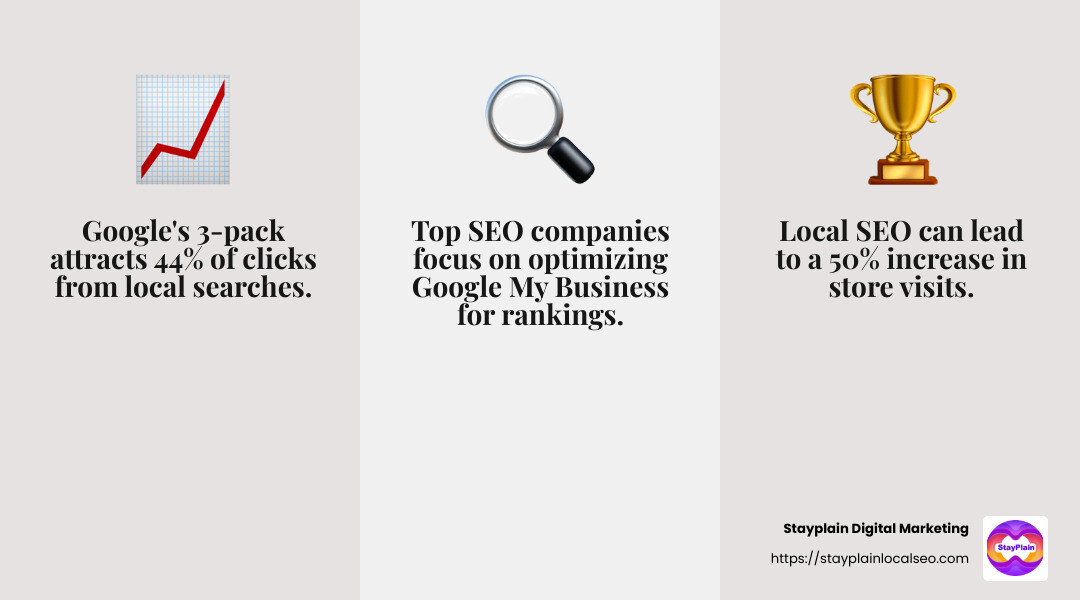 Google's 3-pack attracts 44% of clicks from local searches.

Top SEO companies focus on optimizing Google My Business for rankings.

Local SEO can lead to a 50% increase in store visits.

Stayplain Digital Marketing
https://stayplainlocalseo.com

StayPlain