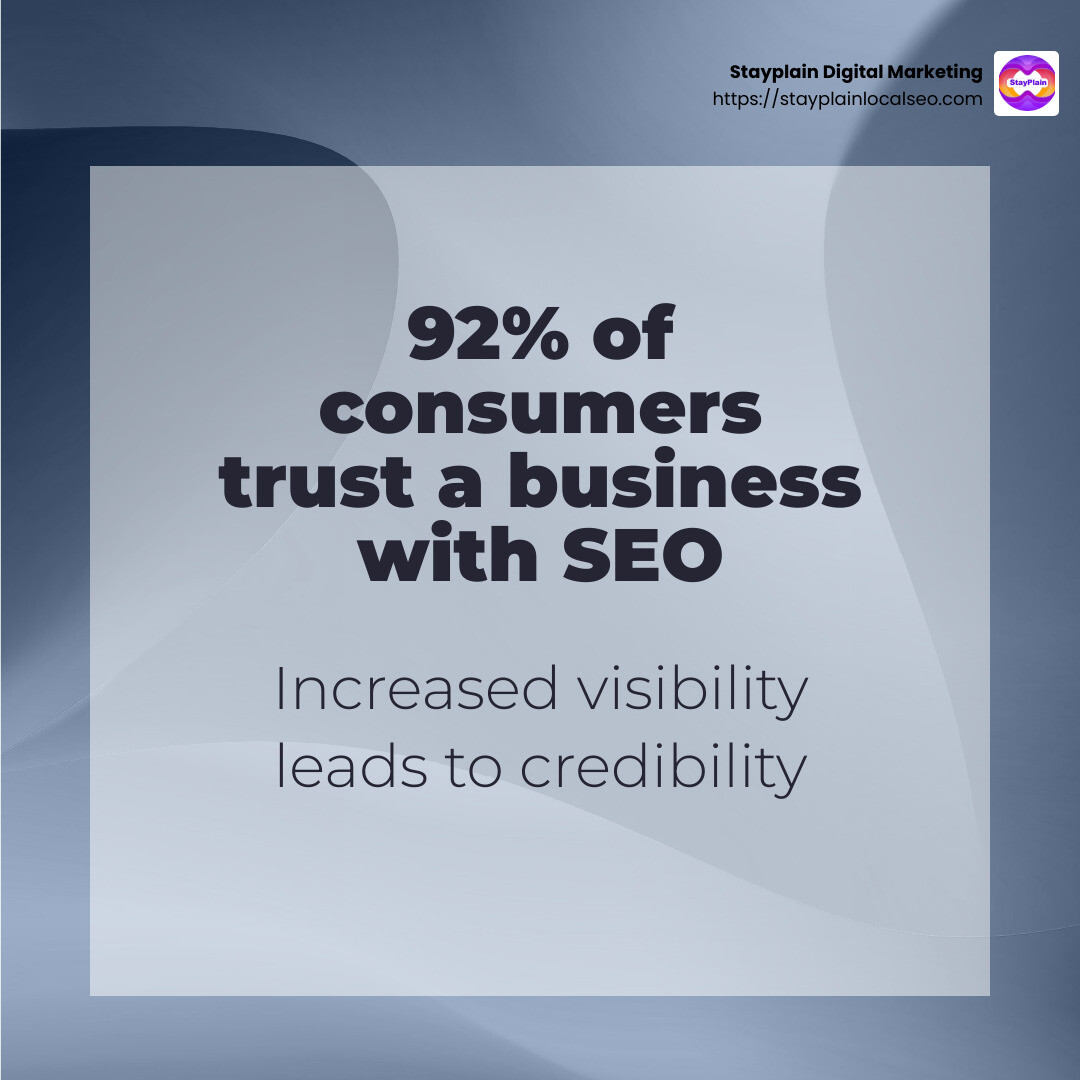 Stayplain Digital Marketing
https://stayplainlocalseo.com

StayPlain

92% of consumers trust a business with SEO

Increased visibility leads to credibility