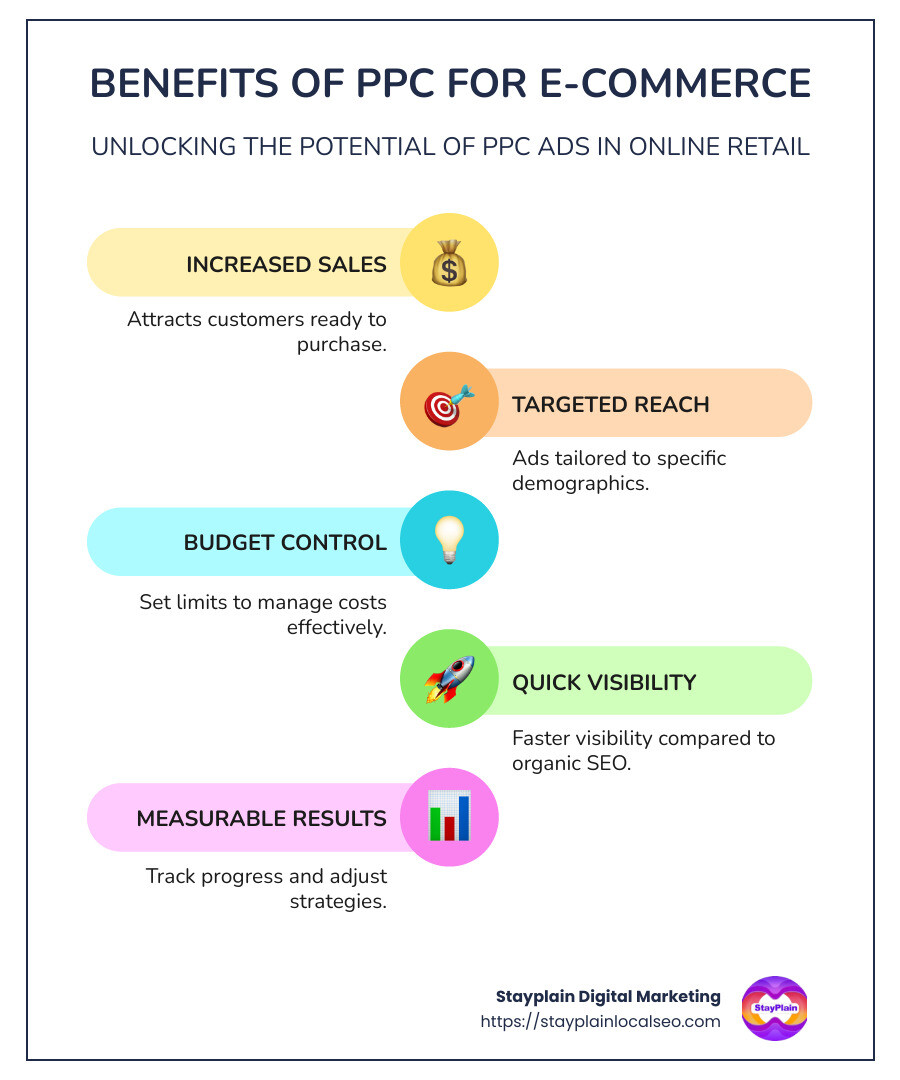 BENEFITS OF PPC FOR E-COMMERCE

UNLOCKING THE POTENTIAL OF PPC ADS IN ONLINE RETAIL

INCREASED SALES

Attracts customers ready to purchase.

TARGETED REACH

Ads tailored to specific demographics.

BUDGET CONTROL

Set limits to manage costs effectively.

QUICK VISIBILITY

Faster visibility compared to organic SEO.

MEASURABLE RESULTS

Track progress and adjust strategies.

Stayplain Digital Marketing
https://stayplainlocalseo.com

StayPlain