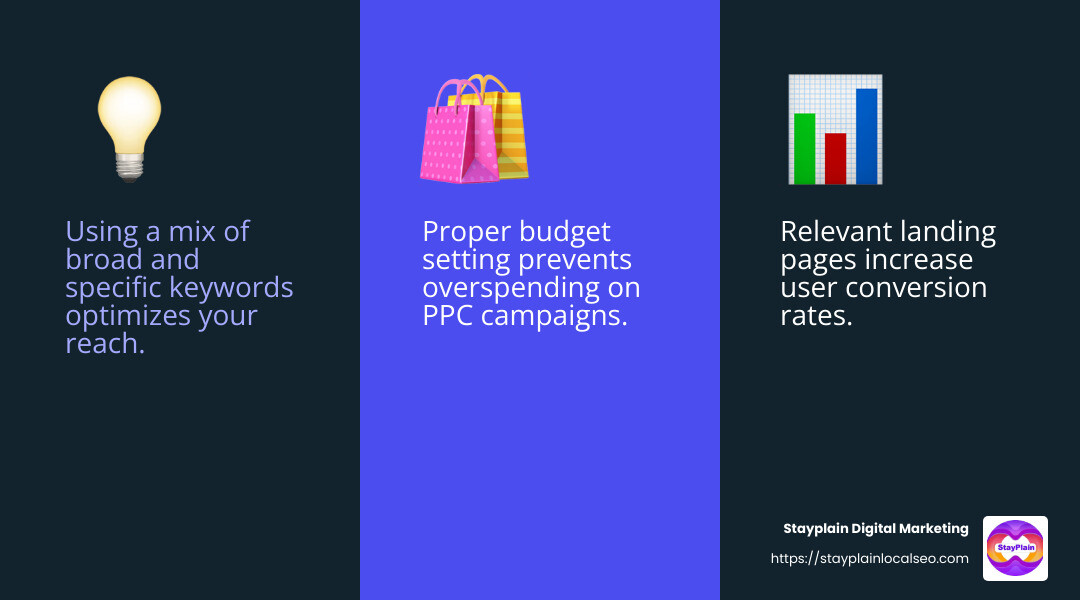 Using a mix of broad and specific keywords optimizes your reach.

Proper budget setting prevents overspending on PPC campaigns.

Relevant landing pages increase user conversion rates.

Stayplain Digital Marketing
https://stayplainlocalseo.com

StayPlain