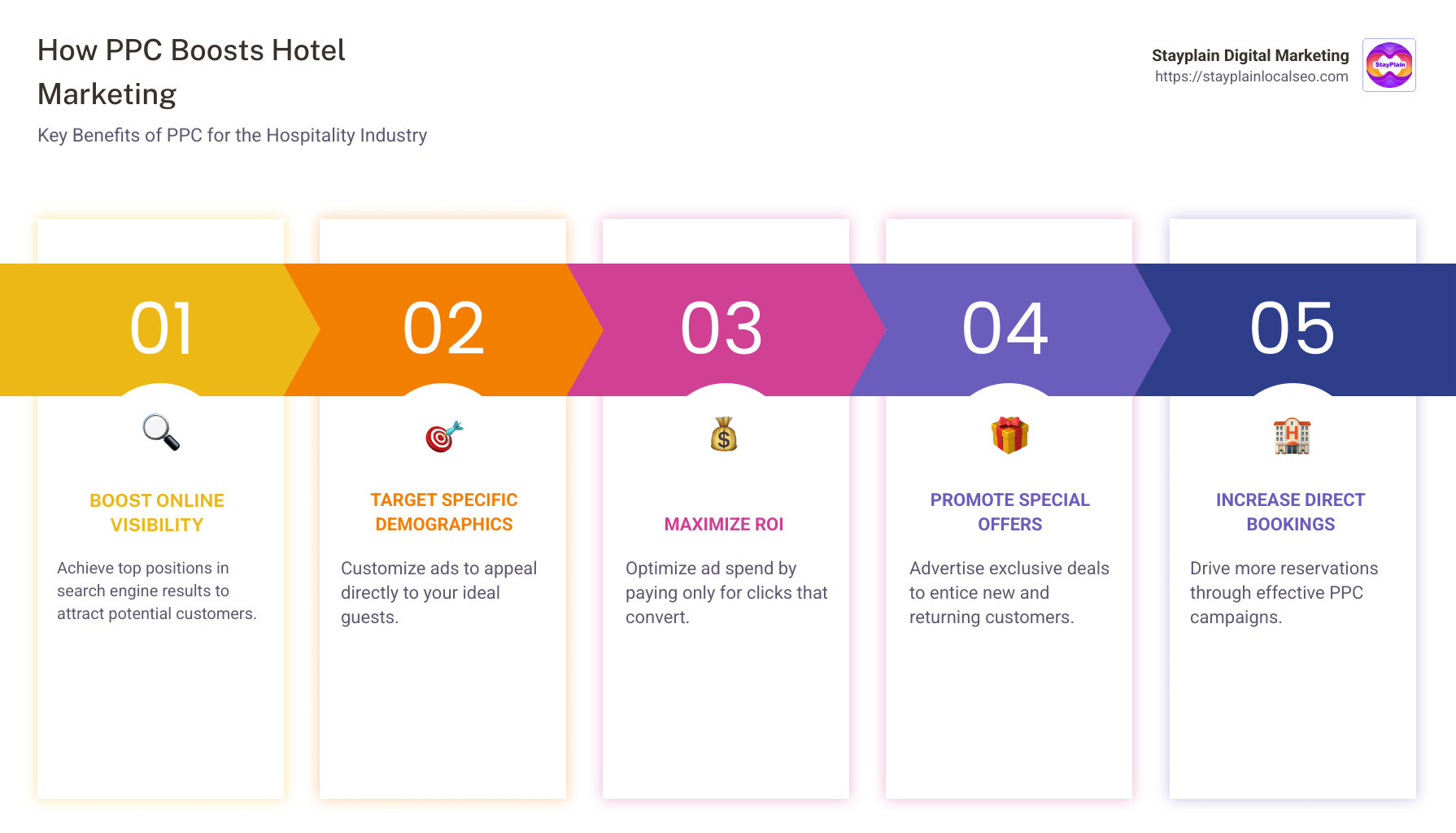 How PPC Boosts Hotel Marketing

Key Benefits of PPC for the Hospitality Industry

Stayplain Digital Marketing
https://stayplainlocalseo.com

StayPlain

01

BOOST ONLINE VISIBILITY

Achieve top positions in search engine results to attract potential customers.

02

TARGET SPECIFIC DEMOGRAPHICS

Customize ads to appeal directly to your ideal guests.

03

MAXIMIZE ROI

Optimize ad spend by paying only for clicks that convert.

04

PROMOTE SPECIAL OFFERS

Advertise exclusive deals to entice new and returning customers.

05

INCREASE DIRECT BOOKINGS

Drive more reservations through effective PPC campaigns.