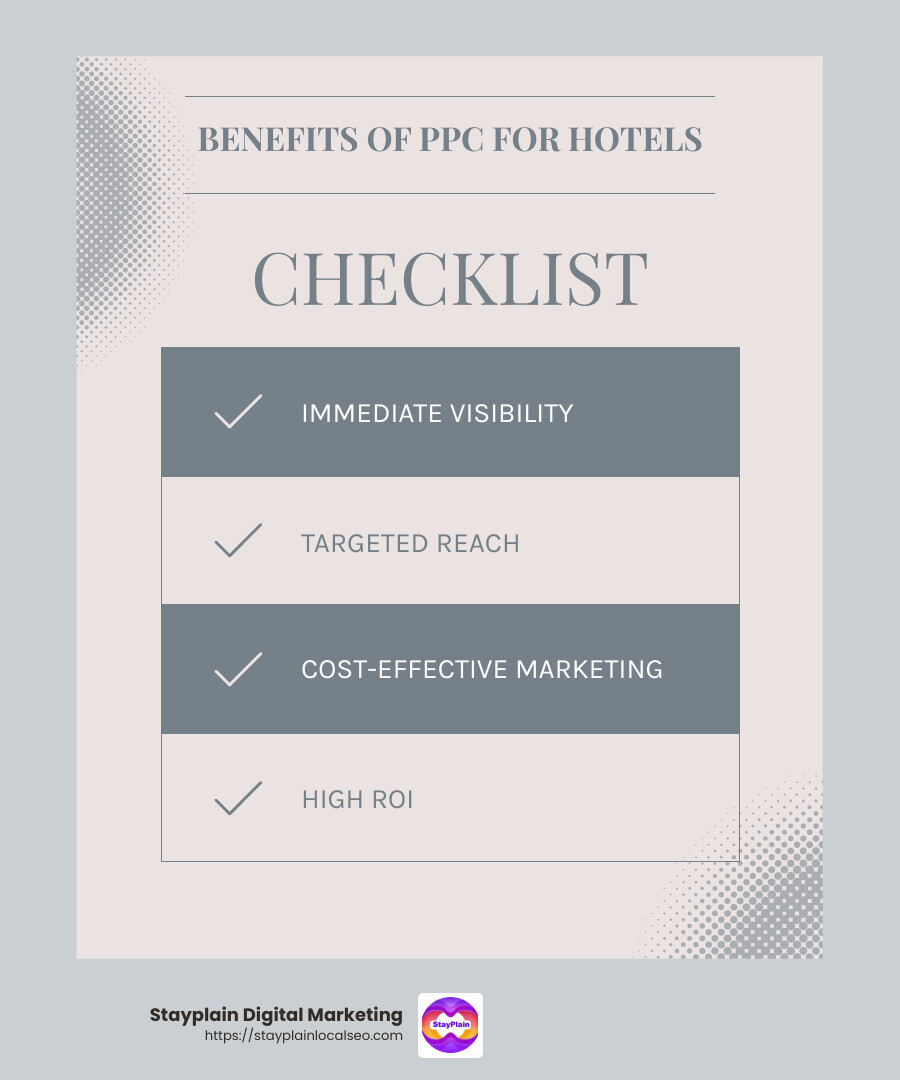 BENEFITS OF PPC FOR HOTELS

CHECKLIST

IMMEDIATE VISIBILITY

TARGETED REACH

COST-EFFECTIVE MARKETING

HIGH ROI

Stayplain Digital Marketing
https://stayplainlocalseo.com

StayPlain