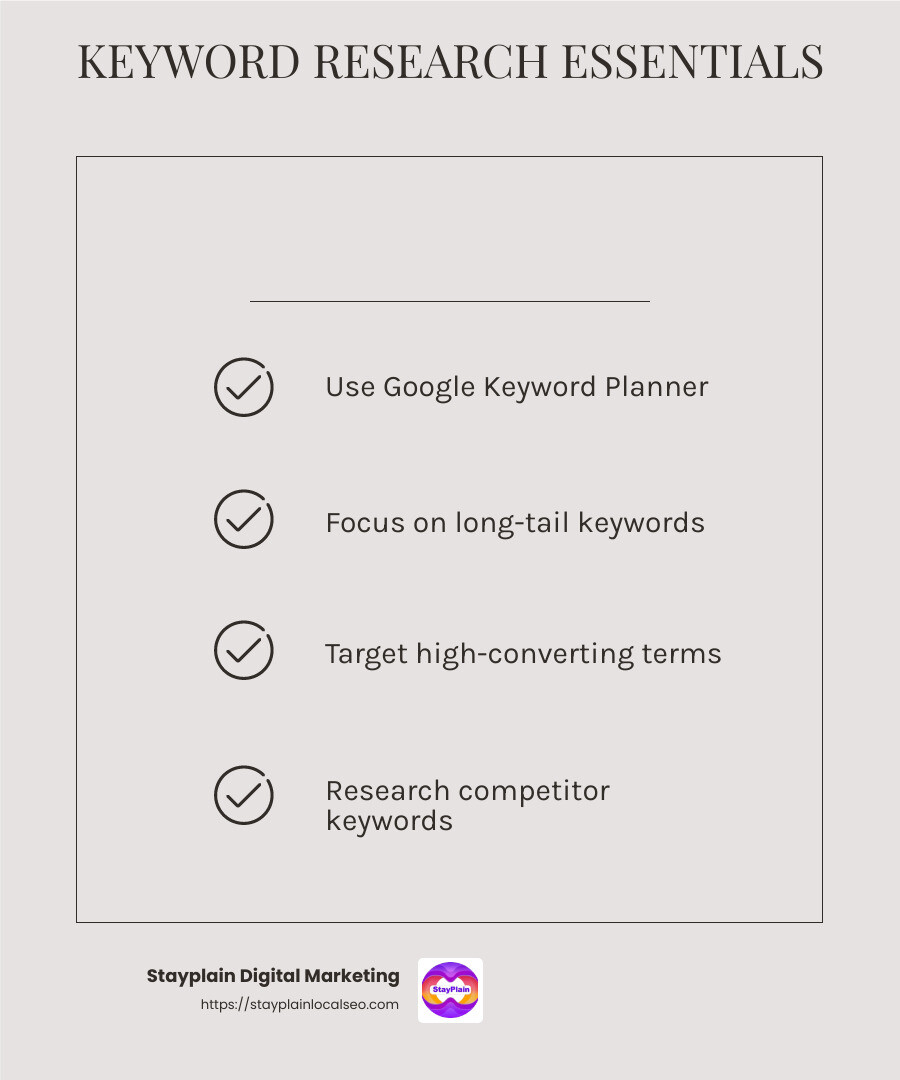 KEYWORD RESEARCH ESSENTIALS

Use Google Keyword Planner

Focus on long-tail keywords

Target high-converting terms

Research competitor keywords

Stayplain Digital Marketing
https://stayplainlocalseo.com

StayPlain