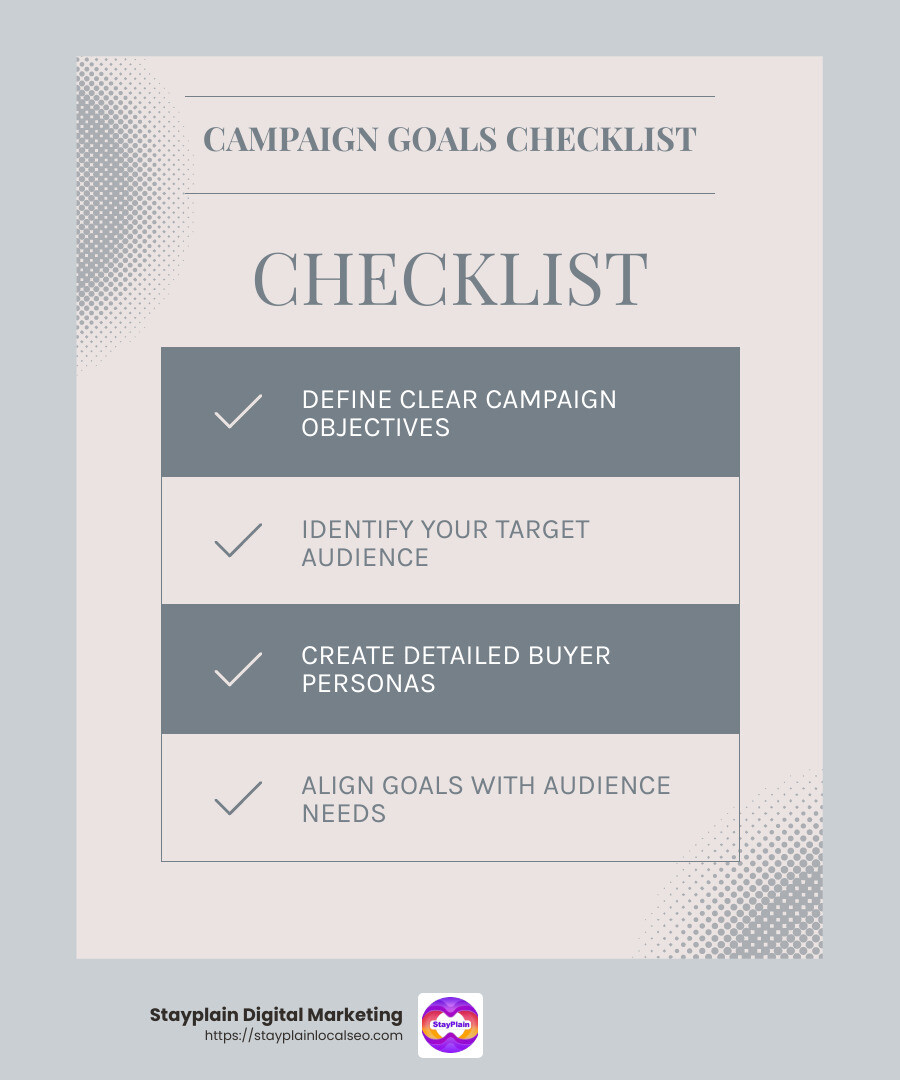 CAMPAIGN GOALS CHECKLIST

CHECKLIST

DEFINE CLEAR CAMPAIGN OBJECTIVES

IDENTIFY YOUR TARGET AUDIENCE

CREATE DETAILED BUYER PERSONAS

ALIGN GOALS WITH AUDIENCE NEEDS

Stayplain Digital Marketing
https://stayplainlocalseo.com

StayPlain