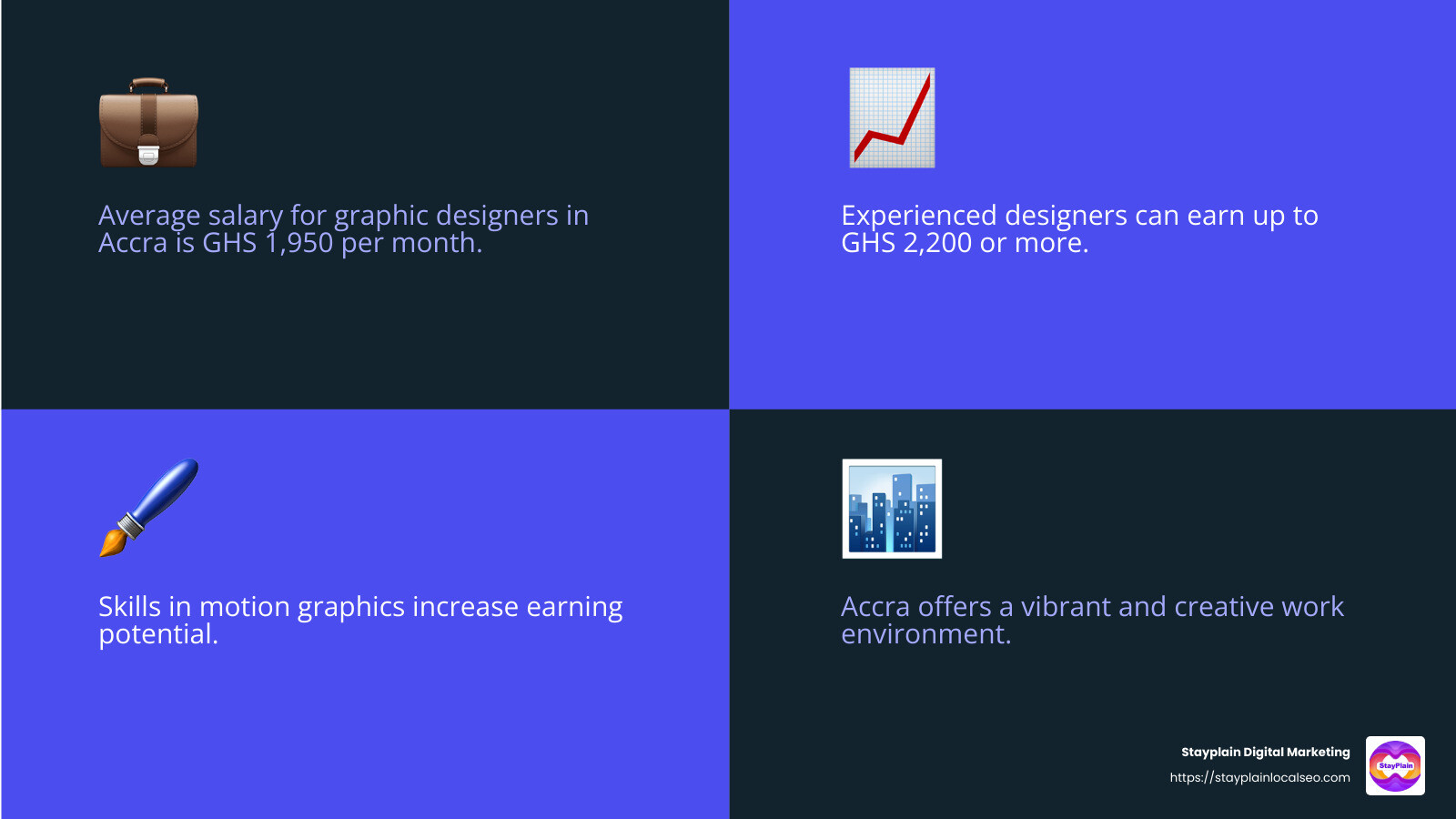 Average salary for graphic designers in Accra is GHS 1,950 per month.

Experienced designers can earn up to GHS 2,200 or more.

Skills in motion graphics increase earning potential.

Accra offers a vibrant and creative work environment.

Stayplain Digital Marketing
https://stayplainlocalseo.com

StayPlain