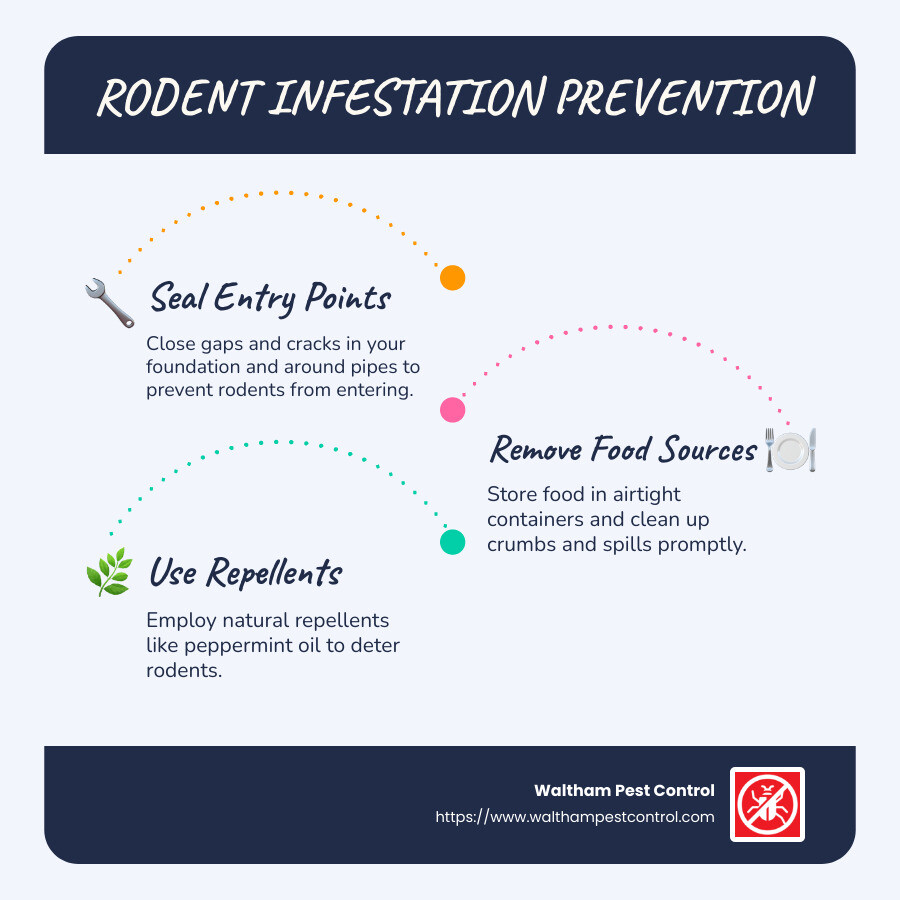 RODENT INFESTATION PREVENTION

Seal Entry Points

Close gaps and cracks in your foundation and around pipes to prevent rodents from entering.

Remove Food Sources

Store food in airtight containers and clean up crumbs and spills promptly.

Use Repellents

Employ natural repellents like peppermint oil to deter rodents.

Waltham Pest Control
https://www.walthampestcontrol.com