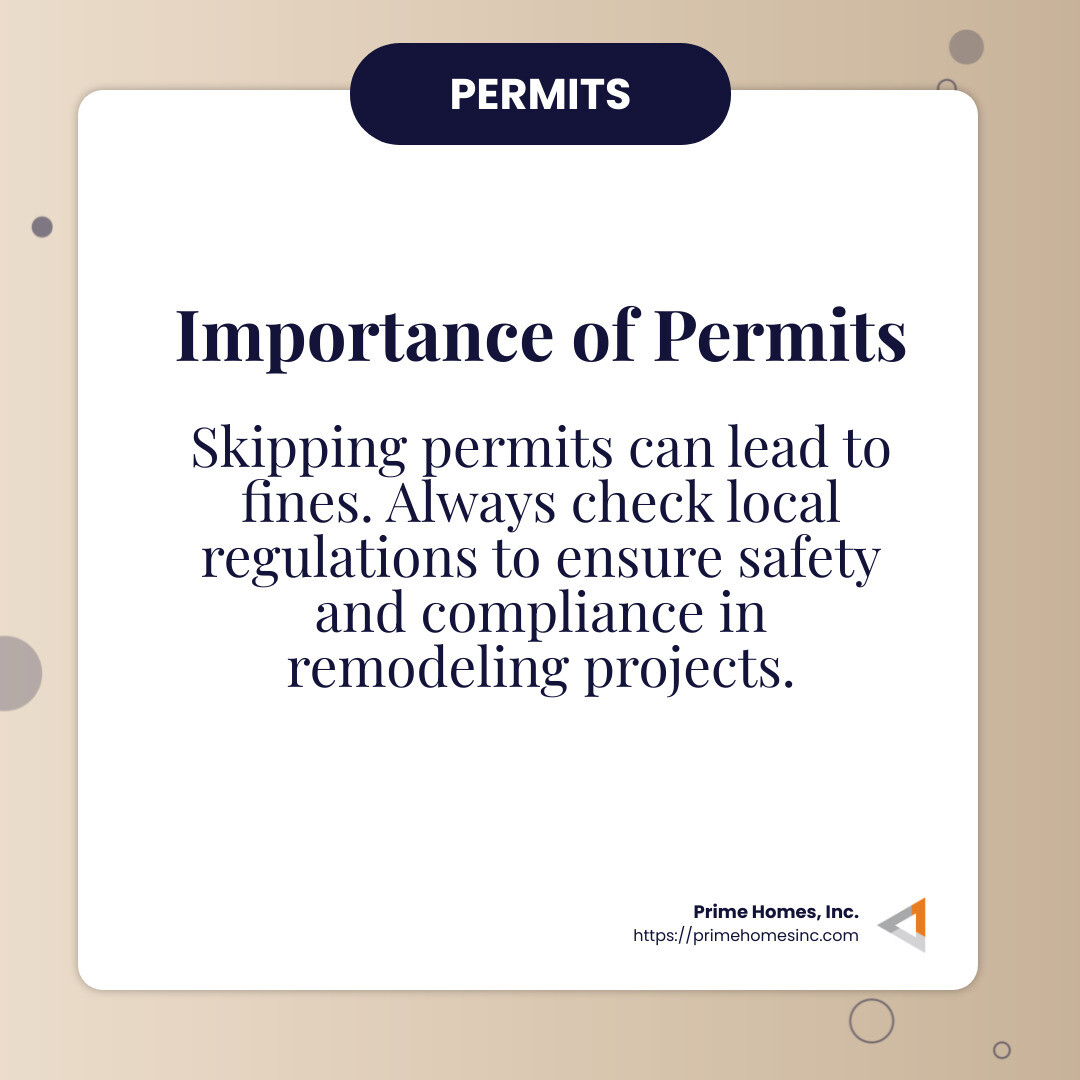 PERMITS

Importance of Permits

Skipping permits can lead to fines. Always check local regulations to ensure safety and compliance in remodeling projects.

Prime Homes, Inc.
https://primehomesinc.com