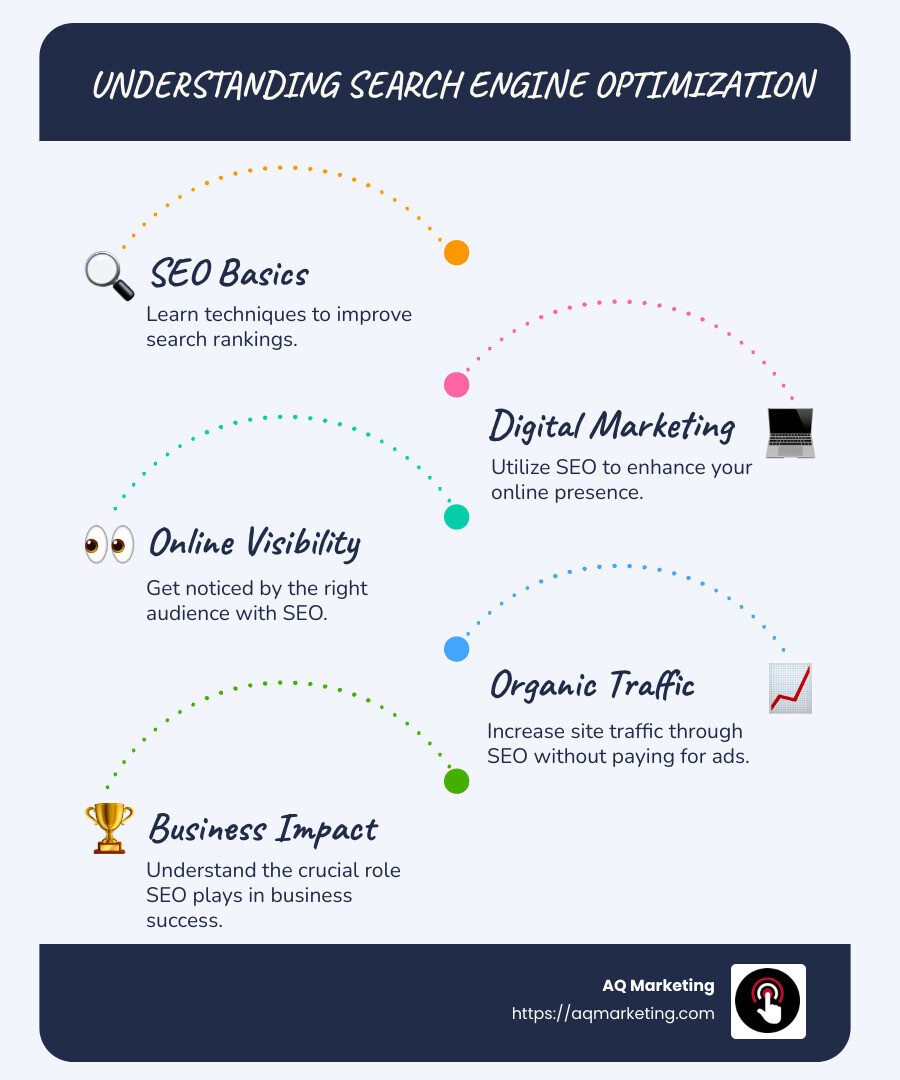 UNDERSTANDING SEARCH ENGINE OPTIMIZATION

SEO Basics
Learn techniques to improve search rankings.

Digital Marketing
Utilize SEO to enhance your online presence.

Online Visibility
Get noticed by the right audience with SEO.

Organic Traffic
Increase site traffic through SEO without paying for ads.

Business Impact
Understand the crucial role SEO plays in business success.

AQ Marketing
https://aqmarketing.com