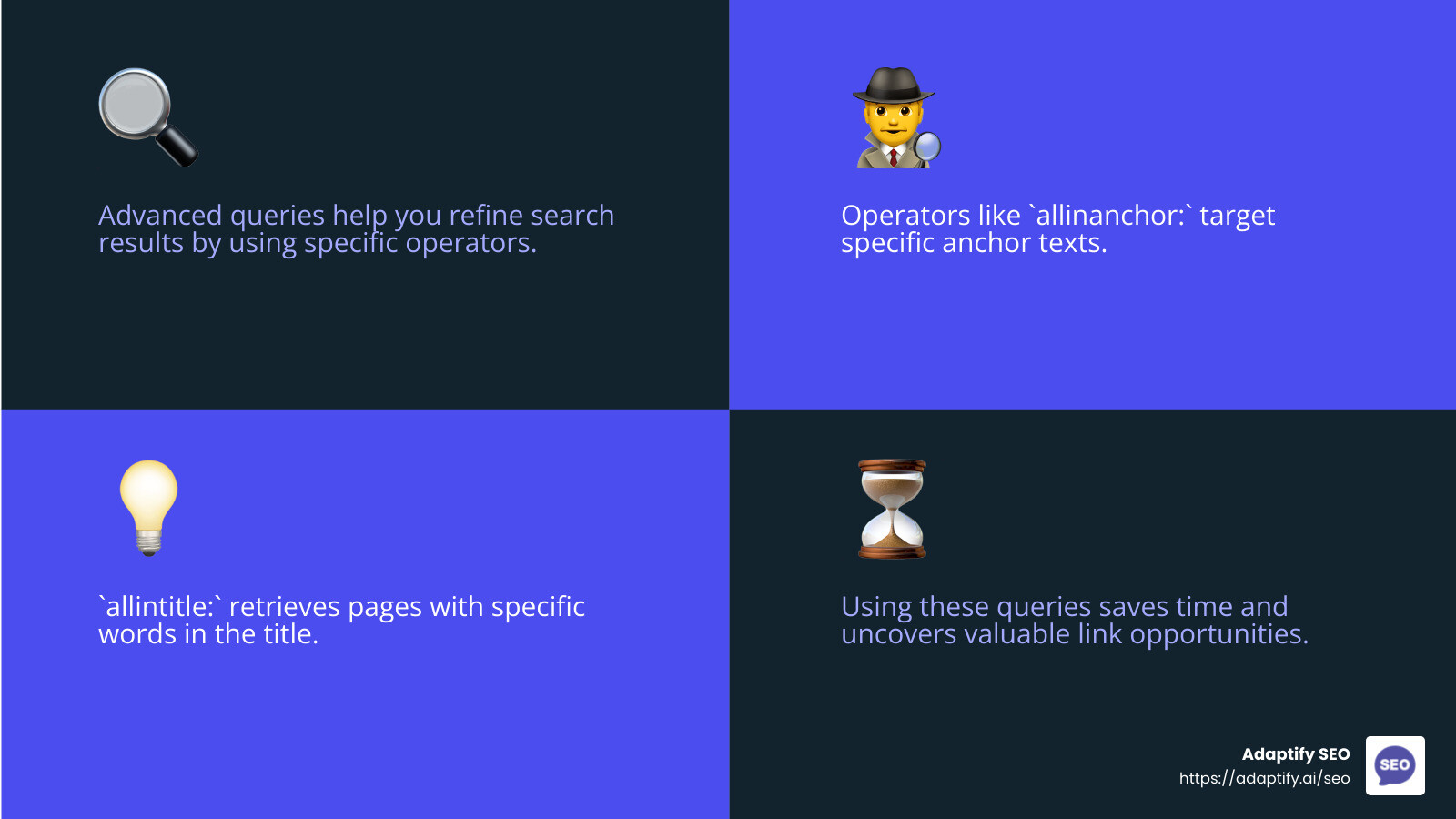 Advanced queries help you refine search results by using specific operators.

Operators like `allinanchor:` target specific anchor texts.

`allintitle:` retrieves pages with specific words in the title.

Using these queries saves time and uncovers valuable link opportunities.

Adaptify SEO
https://adaptify.ai/seo

SEO