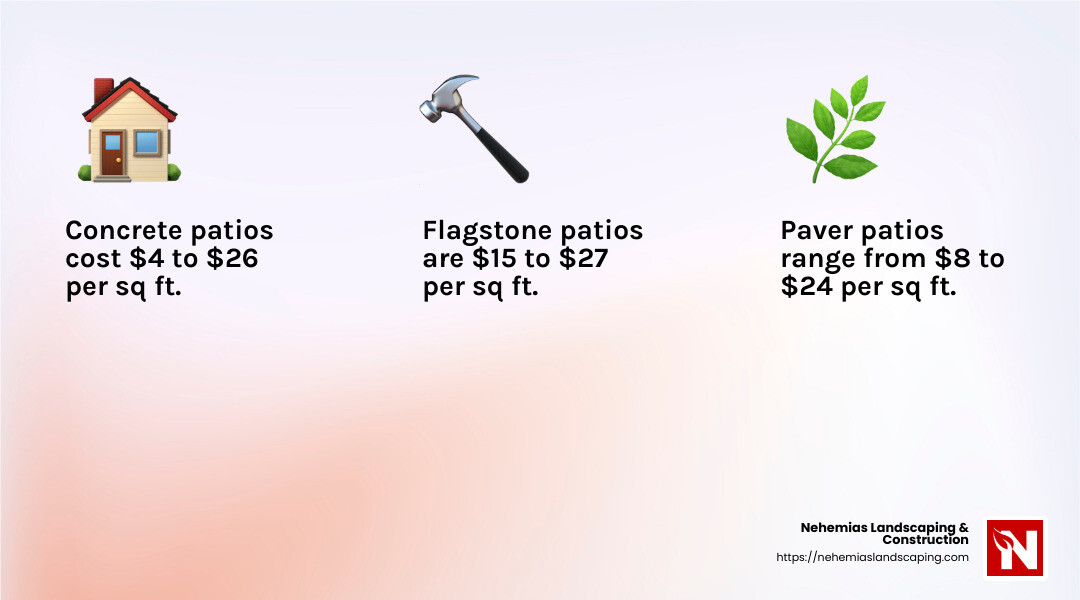 Concrete patios cost \$4 to \$26 per sq ft.

Flagstone patios are \$15 to \$27 per sq ft.

Paver patios range from \$8 to \$24 per sq ft.

Nehemias Landscaping & Construction
https://nehemiaslandscaping.com

N