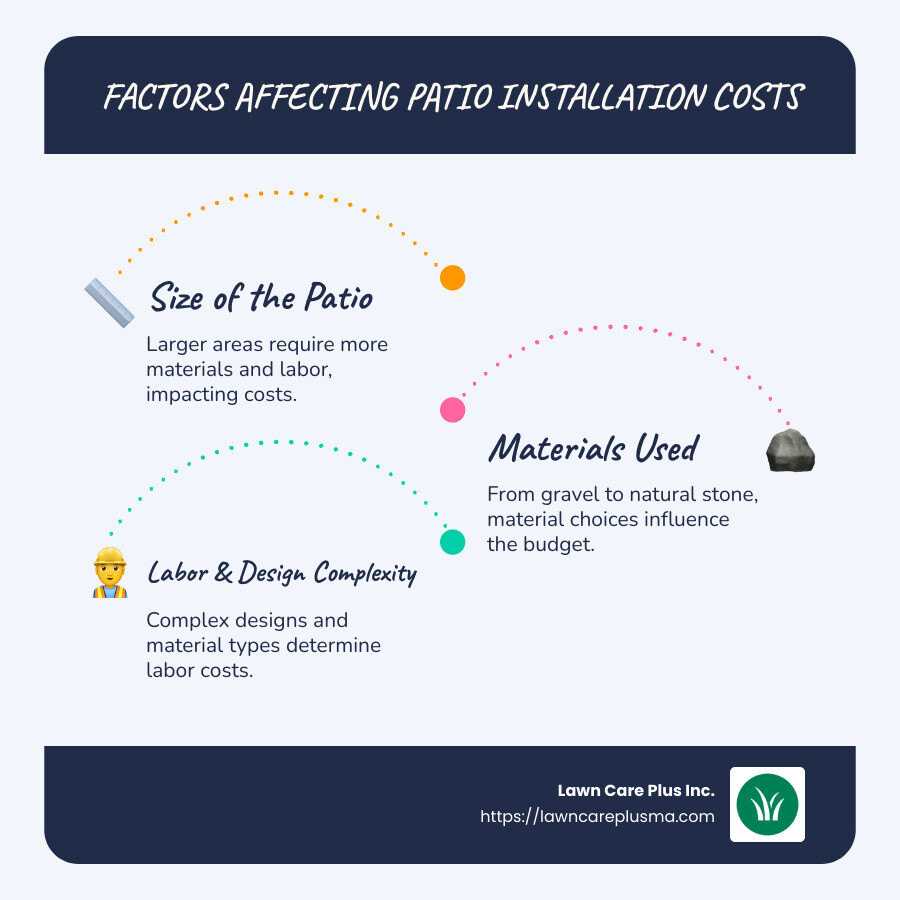 FACTORS AFFECTING PATIO INSTALLATION COSTS

Size of the Patio

Larger areas require more materials and labor, impacting costs.

Materials Used

From gravel to natural stone, material choices influence the budget.

Labor & Design Complexity

Complex designs and material types determine labor costs.

Lawn Care Plus Inc.
https://lawncareplusma.com