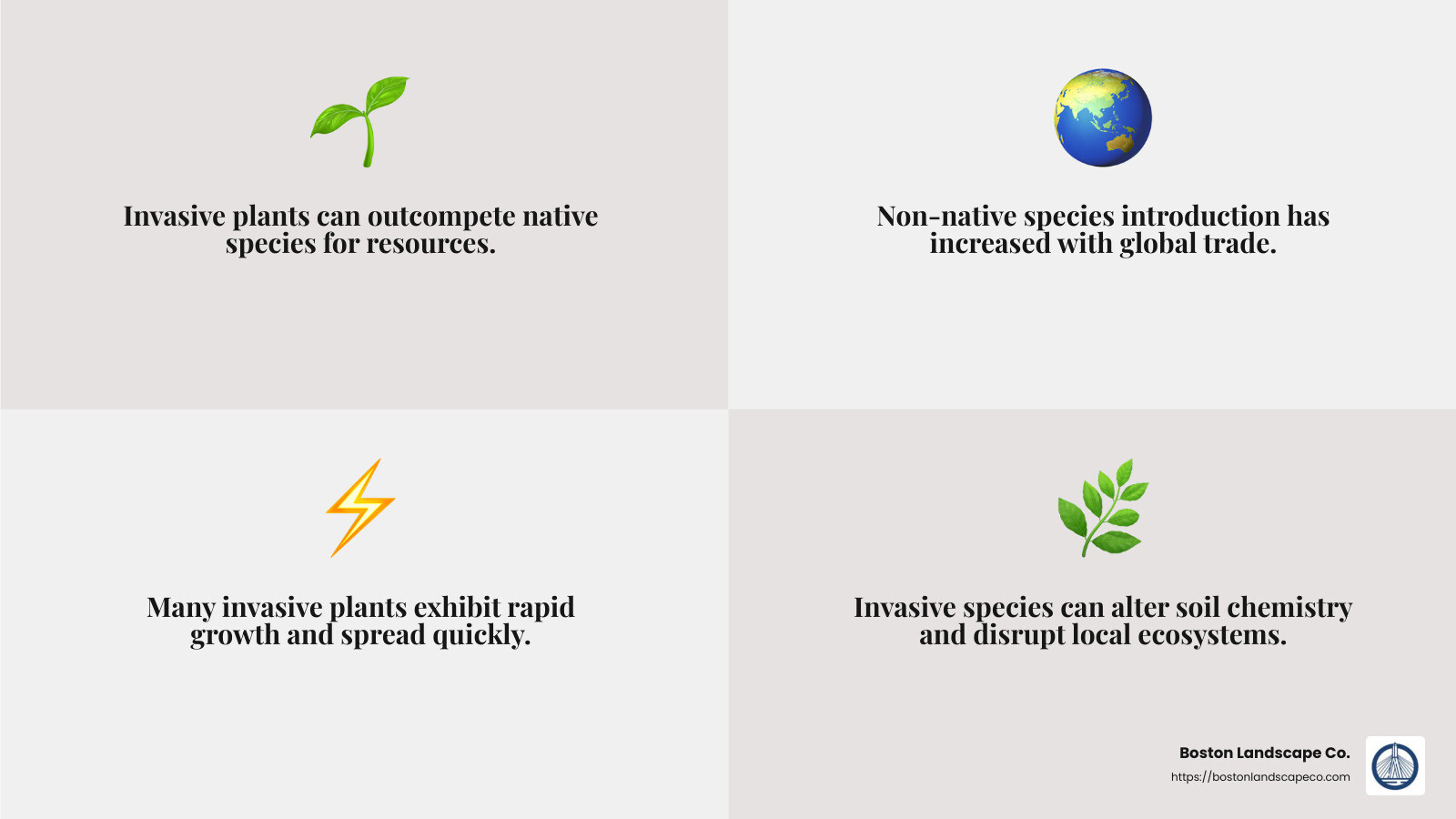 Invasive plants can outcompete native species for resources.

Non-native species introduction has increased with global trade.

Many invasive plants exhibit rapid growth and spread quickly.

Invasive species can alter soil chemistry and disrupt local ecosystems.

Boston Landscape Co.
https://bostonlandscapeco.com