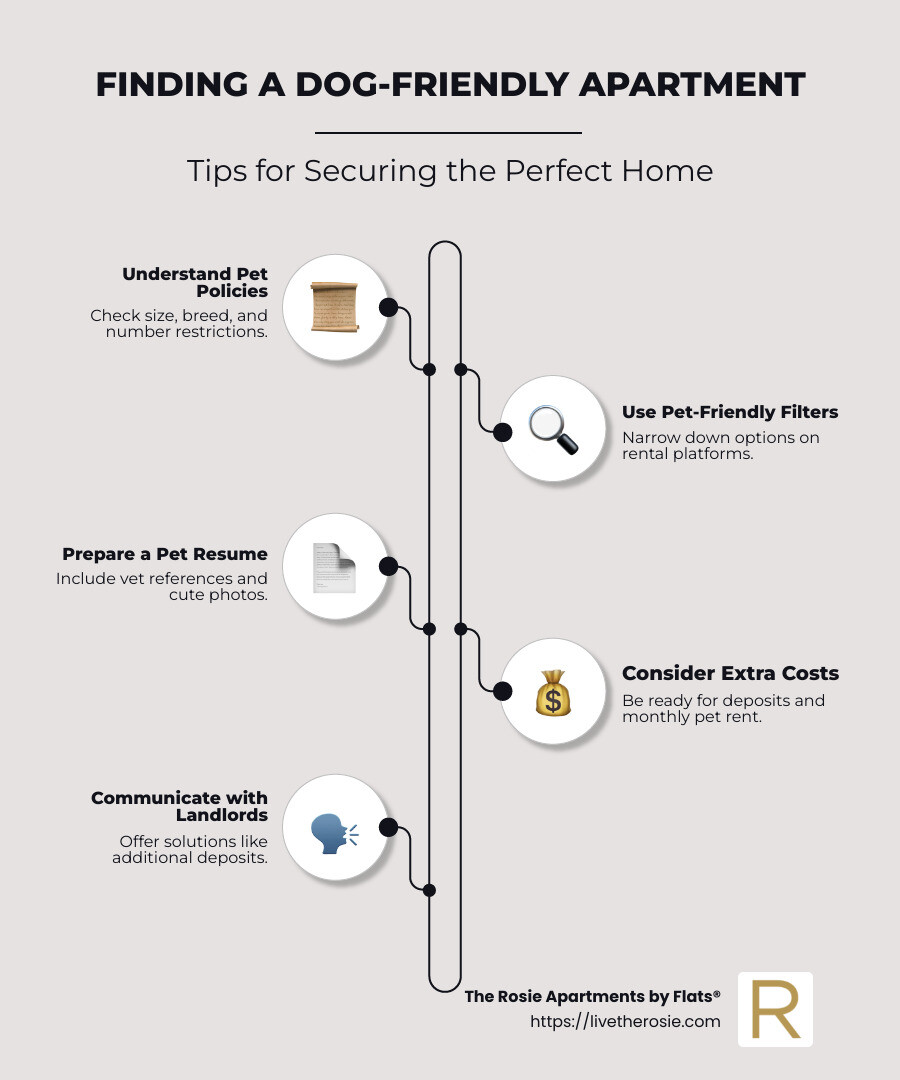 FINDING A DOG-FRIENDLY APARTMENT

Tips for Securing the Perfect Home

Understand Pet Policies
Check size, breed, and number restrictions.

Use Pet-Friendly Filters
Narrow down options on rental platforms.

Prepare a Pet Resume
Include vet references and cute photos.

Consider Extra Costs
Be ready for deposits and monthly pet rent.

Communicate with Landlords
Offer solutions like additional deposits.

The Rosie Apartments by Flats®
https://livetherosie.com

R