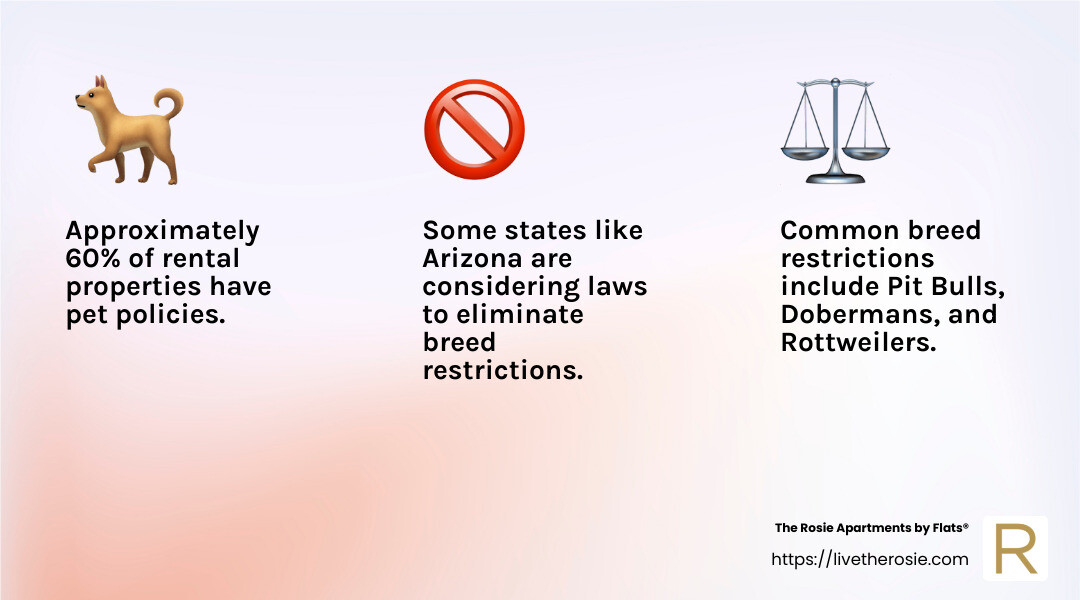 Approximately 60% of rental properties have pet policies.

Some states like Arizona are considering laws to eliminate breed restrictions.

Common breed restrictions include Pit Bulls, Dobermans, and Rottweilers.

The Rosie Apartments by Flats®
https://livetherosie.com
R