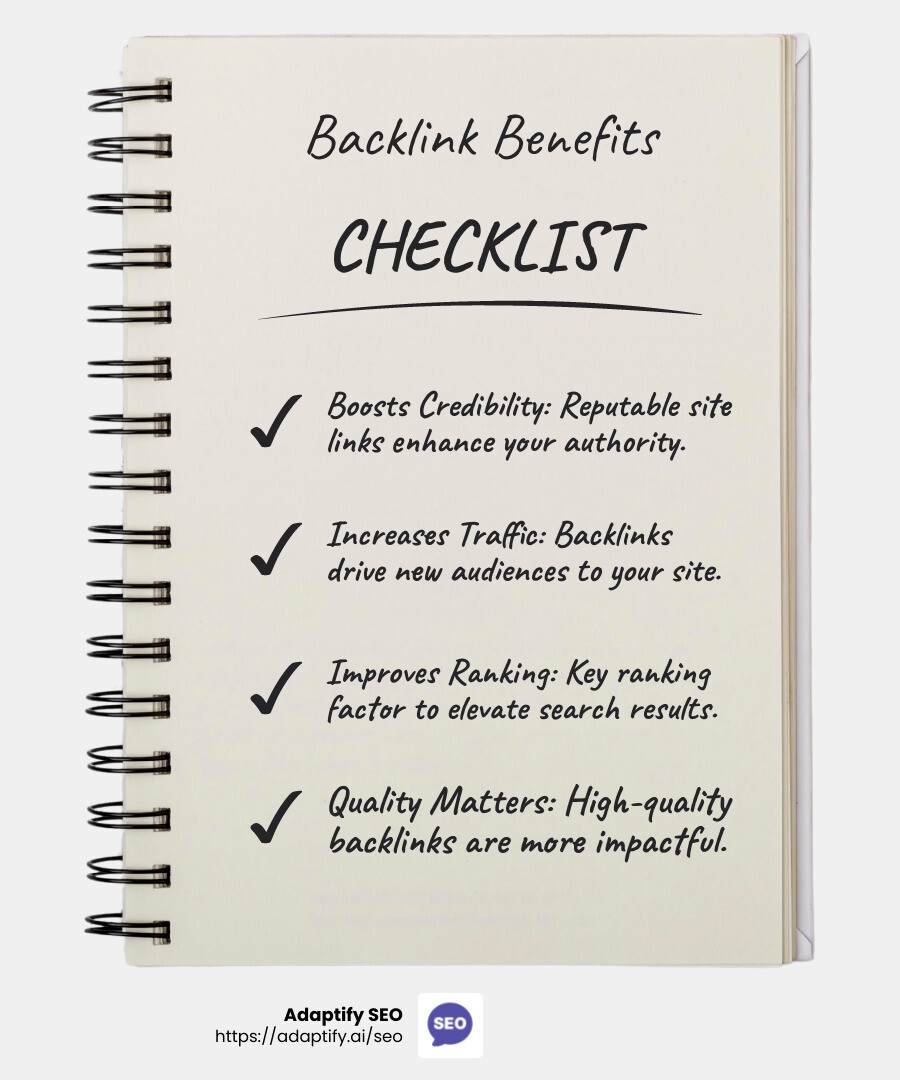 Backlink Benefits

CHECKLIST

✓ Boosts Credibility: Reputable site links enhance your authority.

✓ Increases Traffic: Backlinks drive new audiences to your site.

✓ Improves Ranking: Key ranking factor to elevate search results.

✓ Quality Matters: High-quality backlinks are more impactful.

Adaptify SEO
https://adaptify.ai/seo

SEO