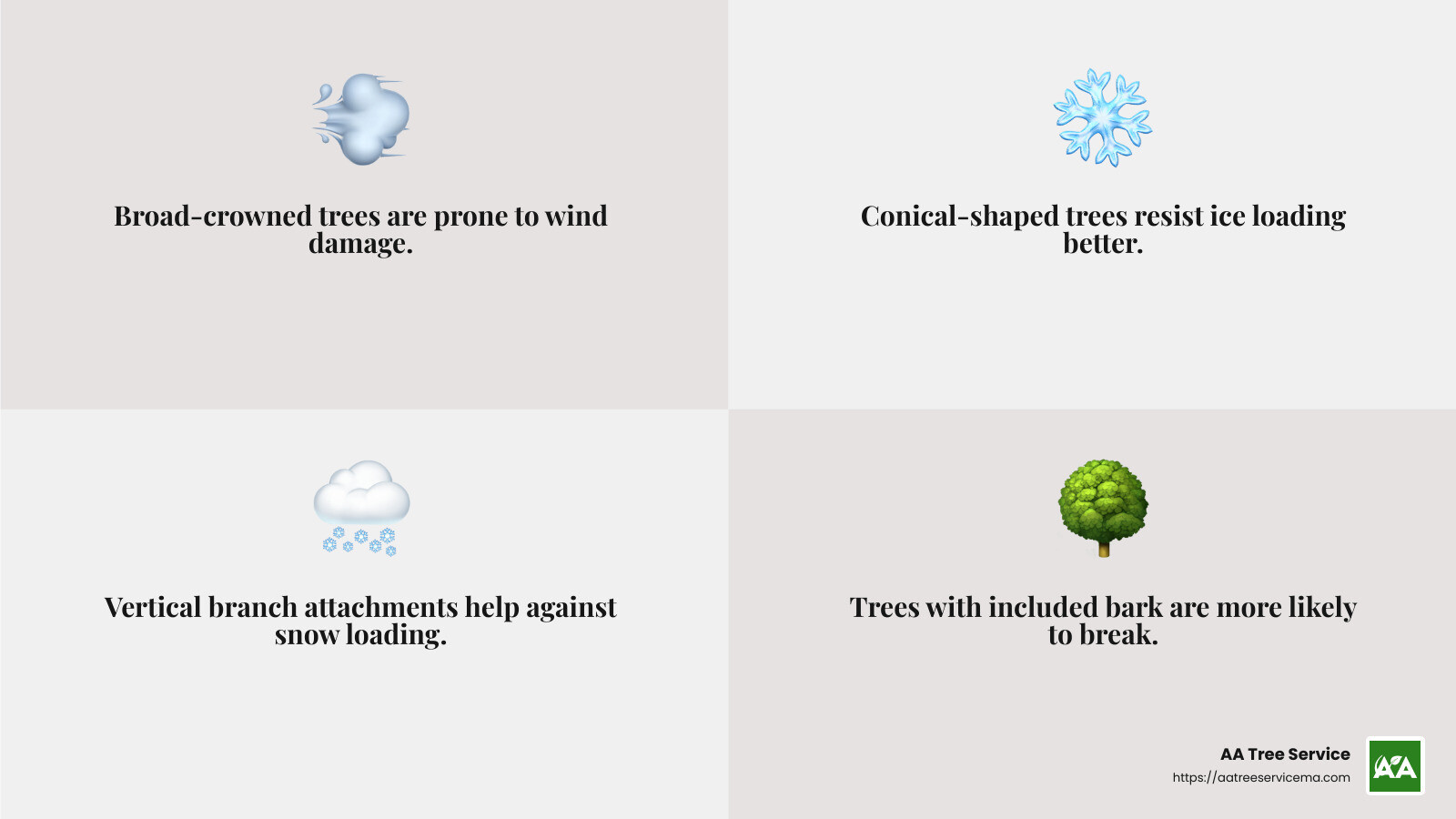 Broad-crowned trees are prone to wind damage.

Conical-shaped trees resist ice loading better.

Vertical branch attachments help against snow loading.

Trees with included bark are more likely to break.

AA Tree Service
https://aatreeservicema.com

AA