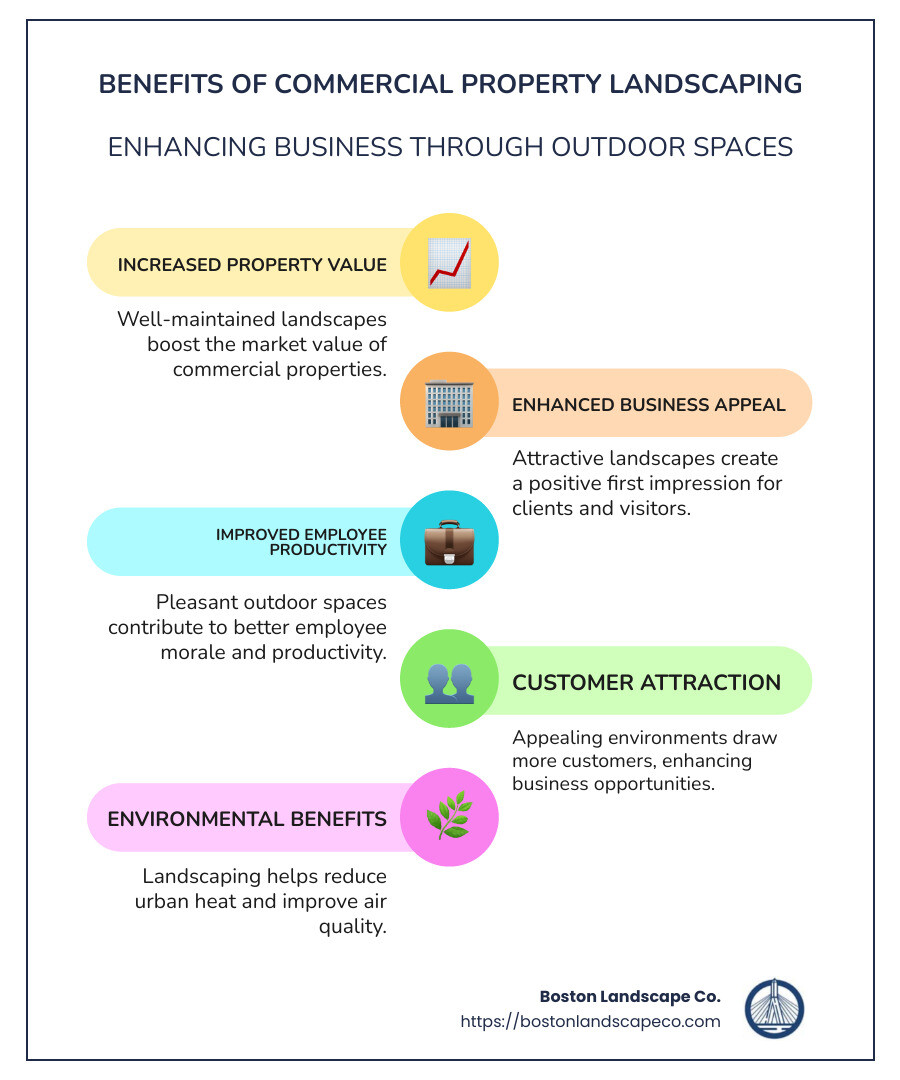 BENEFITS OF COMMERCIAL PROPERTY LANDSCAPING

ENHANCING BUSINESS THROUGH OUTDOOR SPACES

INCREASED PROPERTY VALUE

Well-maintained landscapes boost the market value of commercial properties.

ENHANCED BUSINESS APPEAL

Attractive landscapes create a positive first impression for clients and visitors.

IMPROVED EMPLOYEE PRODUCTIVITY

Pleasant outdoor spaces contribute to better employee morale and productivity.

CUSTOMER ATTRACTION

Appealing environments draw more customers, enhancing business opportunities.

ENVIRONMENTAL BENEFITS

Landscaping helps reduce urban heat and improve air quality.

Boston Landscape Co.
https://bostonlandscapeco.com