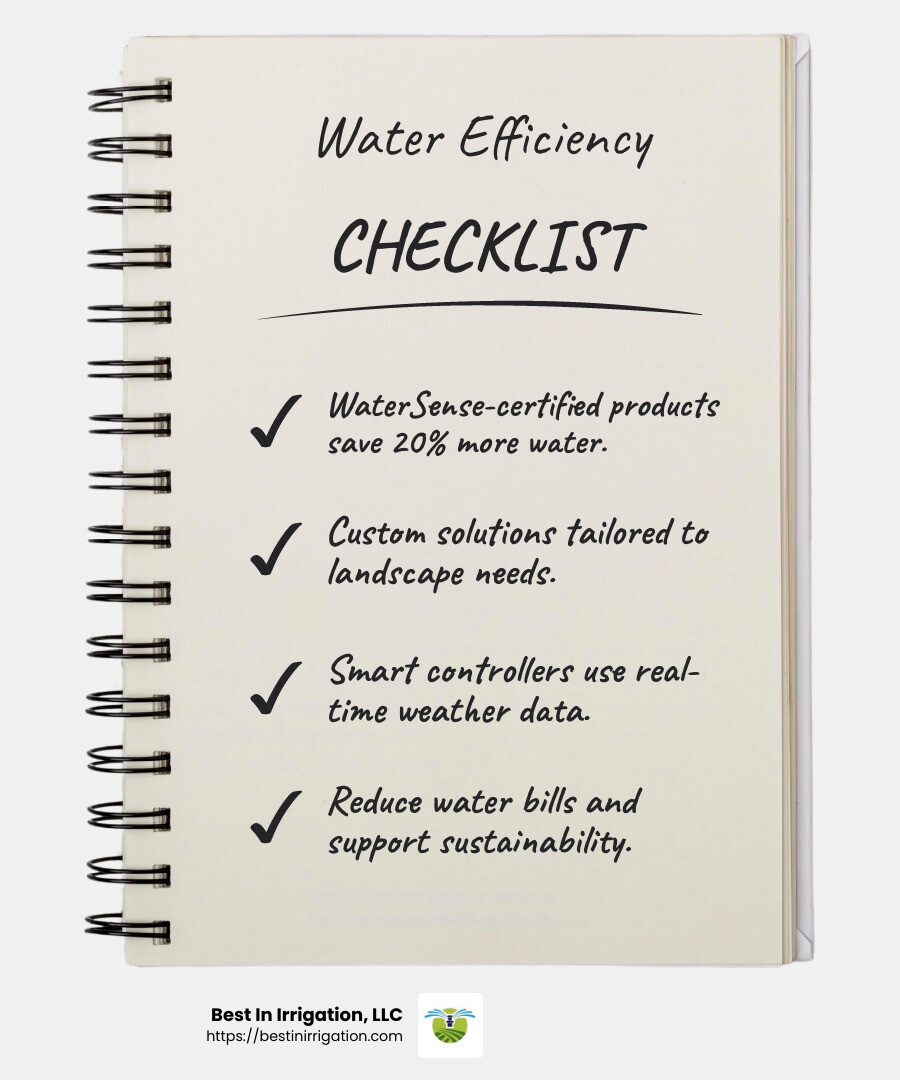 Water Efficiency

CHECKLIST

✓ WaterSense-certified products save 20% more water.

✓ Custom solutions tailored to landscape needs.

✓ Smart controllers use real-time weather data.

✓ Reduce water bills and support sustainability.

Best In Irrigation, LLC
https://bestinirrigation.com