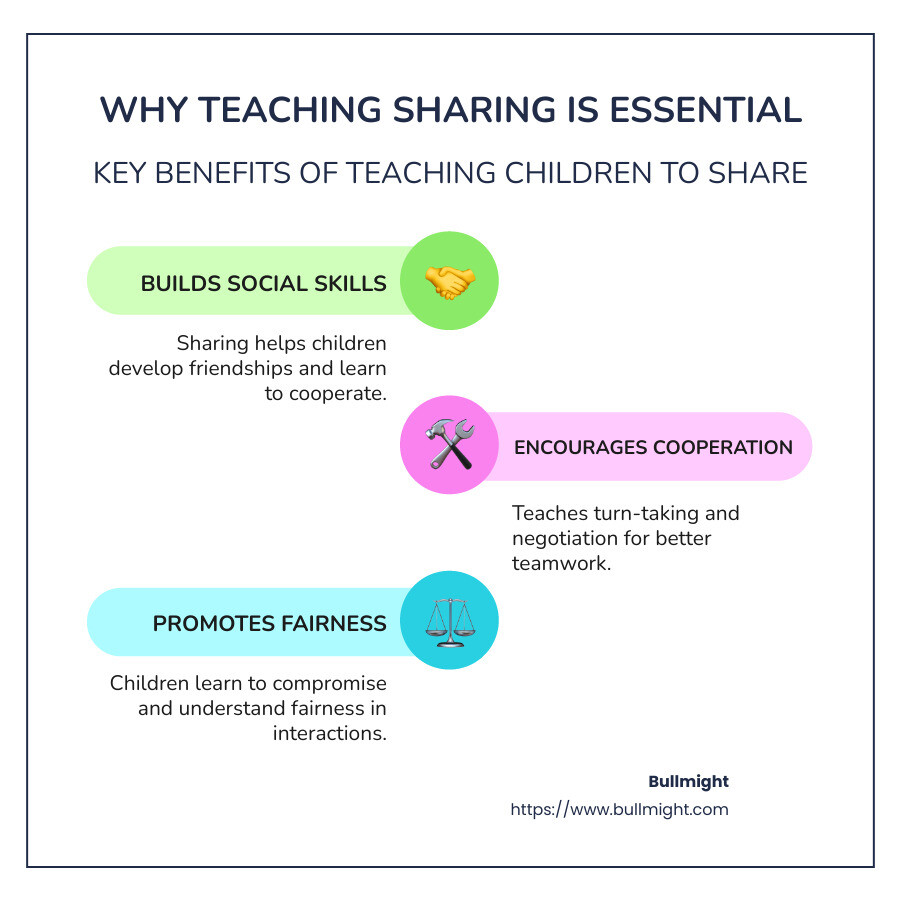 WHY TEACHING SHARING IS ESSENTIAL

KEY BENEFITS OF TEACHING CHILDREN TO SHARE

BUILDS SOCIAL SKILLS

Sharing helps children develop friendships and learn to cooperate.

ENCOURAGES COOPERATION

Teaches turn-taking and negotiation for better teamwork.

PROMOTES FAIRNESS

Children learn to compromise and understand fairness in interactions.

Bullmight
https://www.bullmight.com