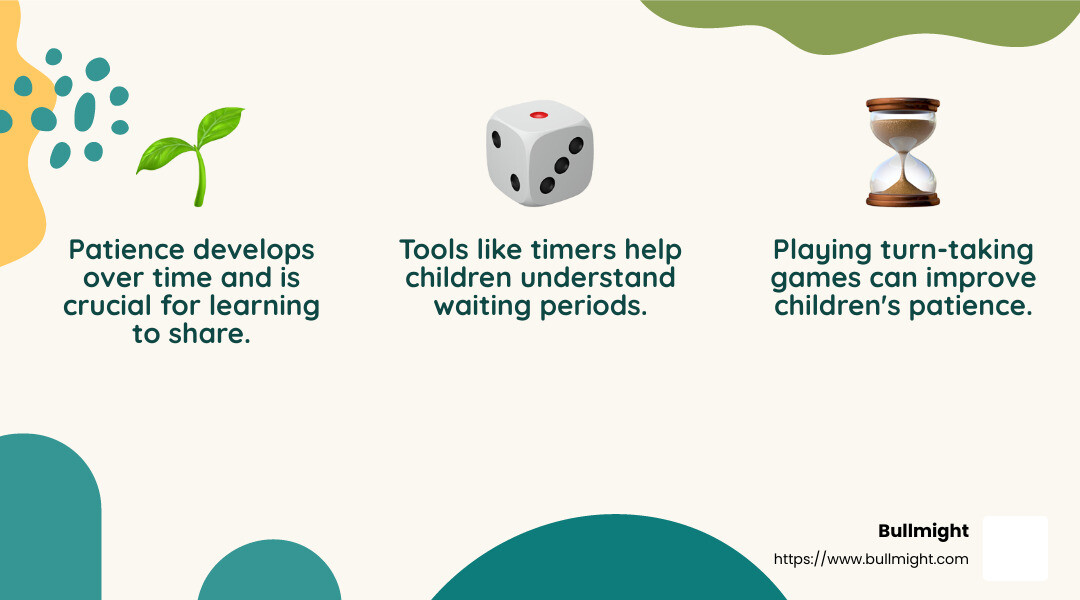 Patience develops over time and is crucial for learning to share.

Tools like timers help children understand waiting periods.

Playing turn-taking games can improve children's patience.

Bullmight
https://www.bullmight.com