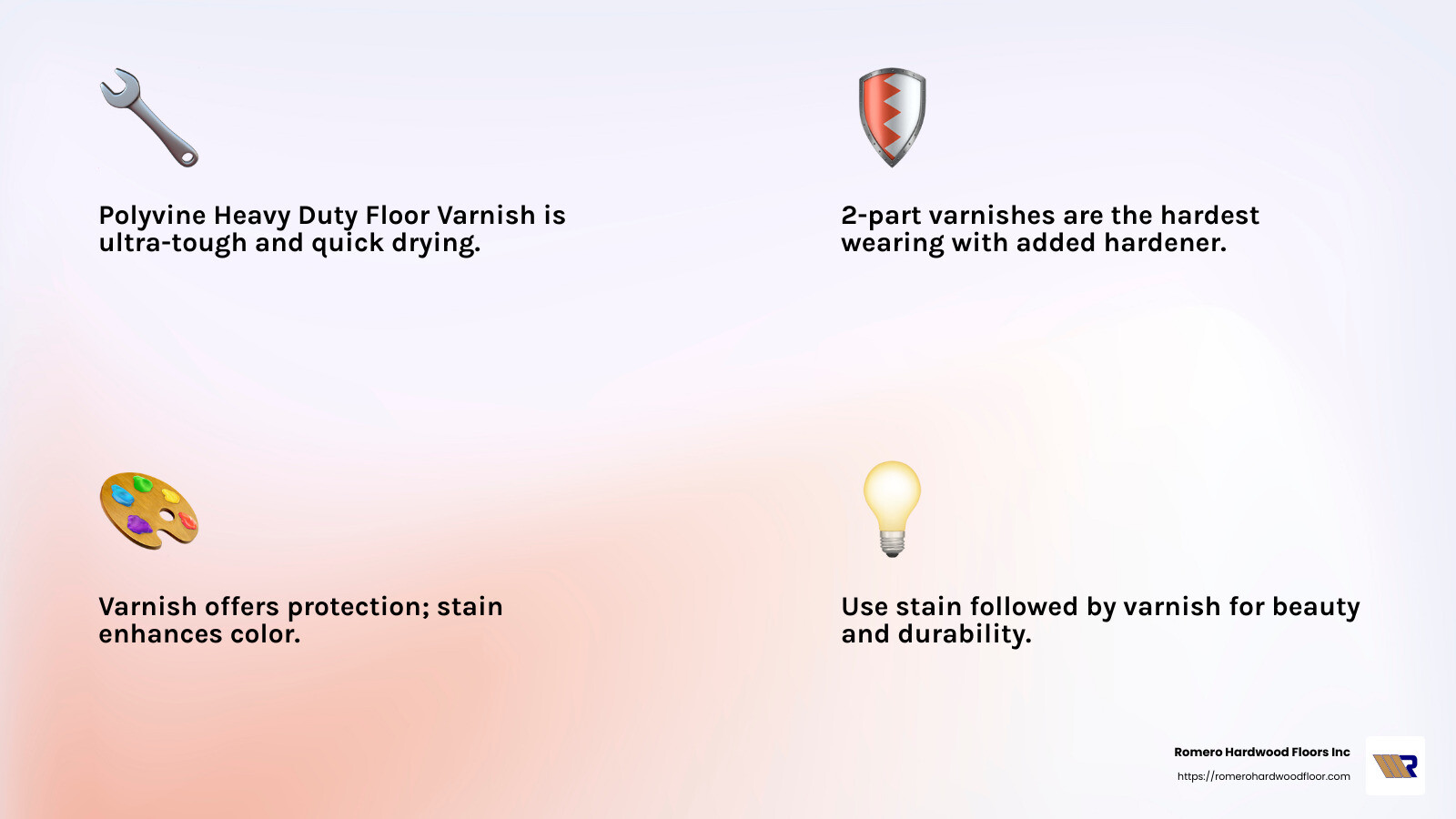 Polyvine Heavy Duty Floor Varnish is ultra-tough and quick drying.

2-part varnishes are the hardest wearing with added hardener.

Varnish offers protection; stain enhances color.

Use stain followed by varnish for beauty and durability.

Romero Hardwood Floors Inc
https://romerohardwoodfloor.com