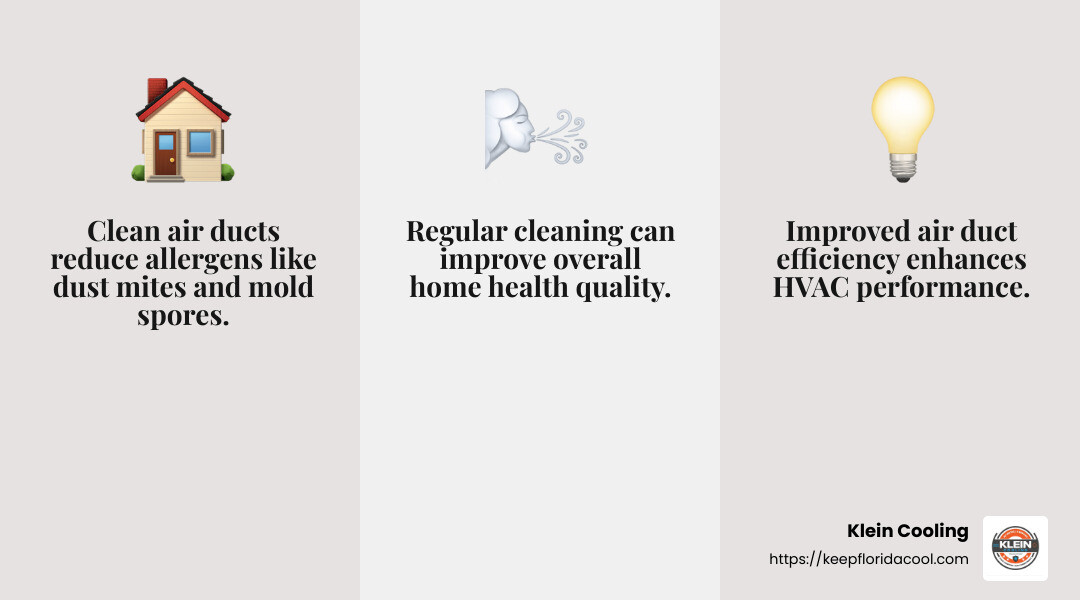 Clean air ducts reduce allergens like dust mites and mold spores.

Regular cleaning can improve overall home health quality.

Improved air duct efficiency enhances HVAC performance.

Klein Cooling
https://keepfloridacool.com

KLEIN