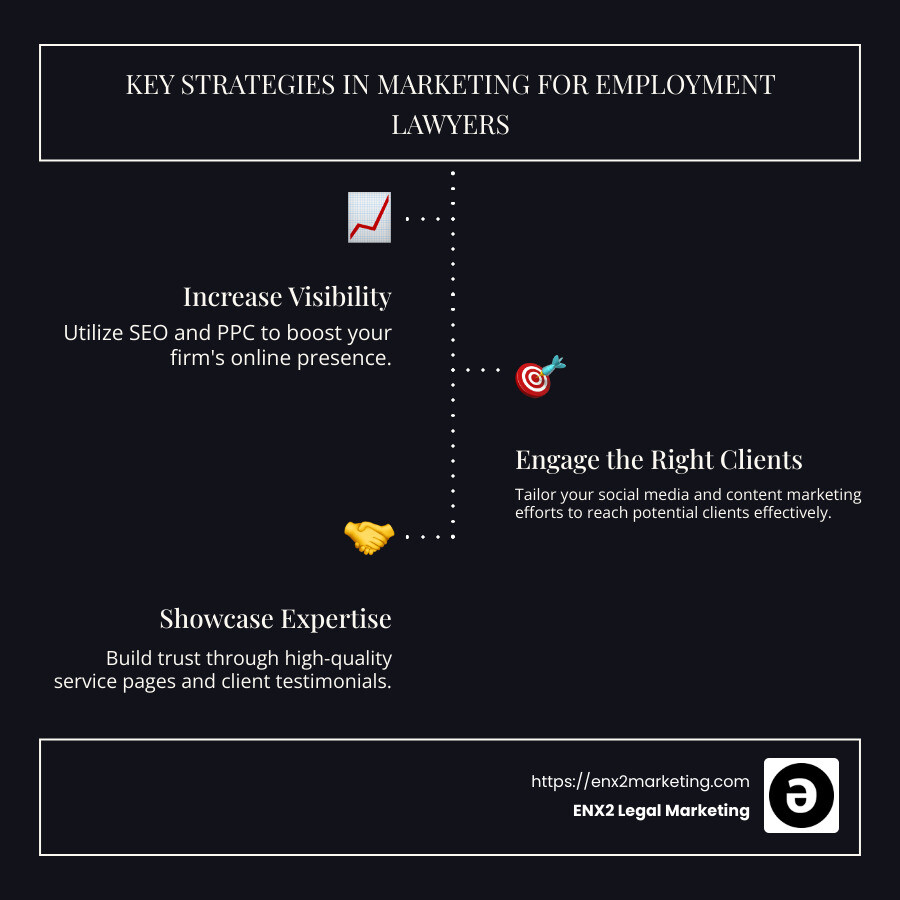 KEY STRATEGIES IN MARKETING FOR EMPLOYMENT LAWYERS

Increase Visibility

Utilize SEO and PPC to boost your firm's online presence.

Engage the Right Clients

Tailor your social media and content marketing efforts to reach potential clients effectively.

Showcase Expertise

Build trust through high-quality service pages and client testimonials.

https://enx2marketing.com

ENX2 Legal Marketing

ə