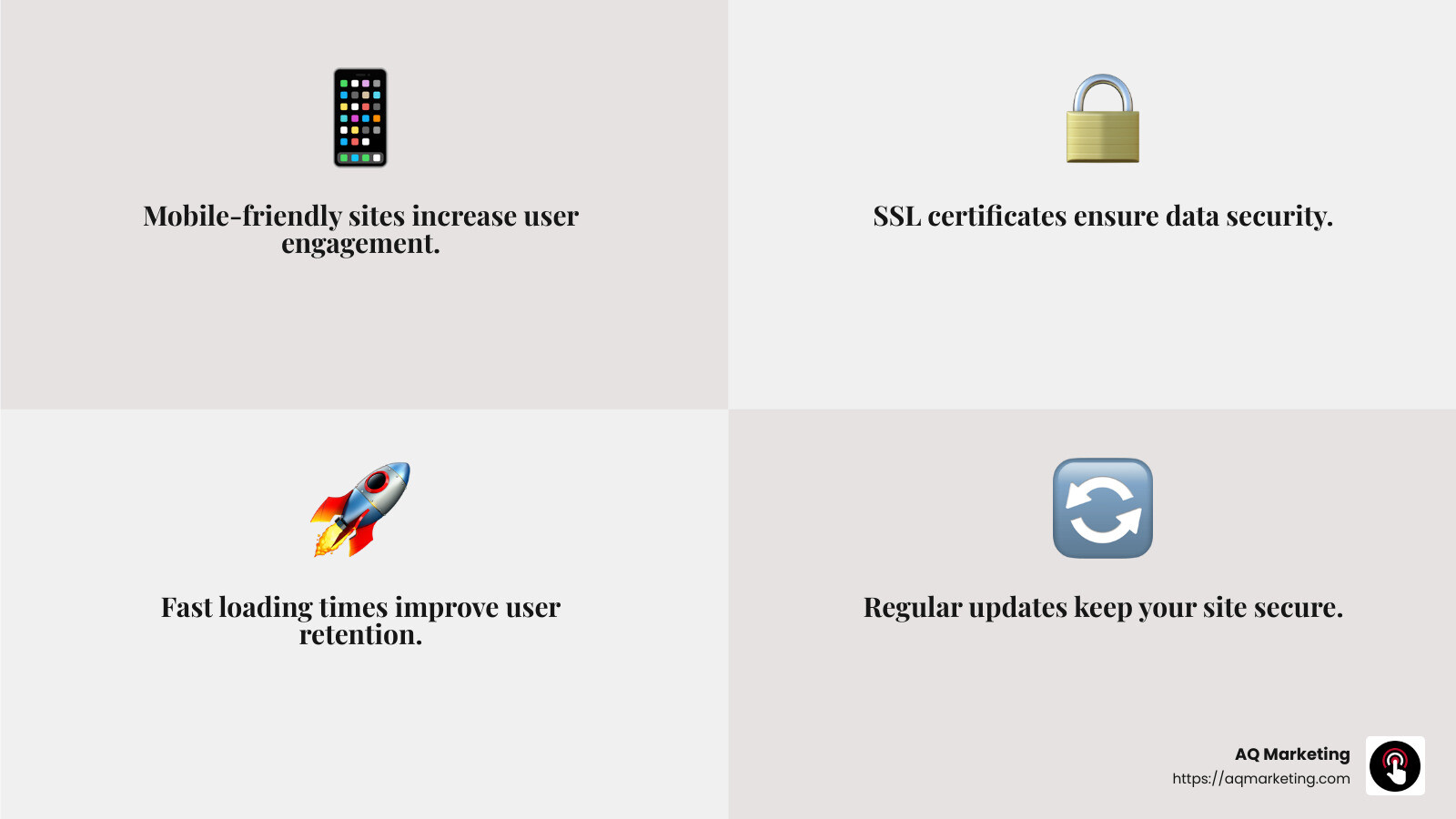 Mobile-friendly sites increase user engagement.

SSL certificates ensure data security.

Fast loading times improve user retention.

Regular updates keep your site secure.

AQ Marketing
https://aqmarketing.com