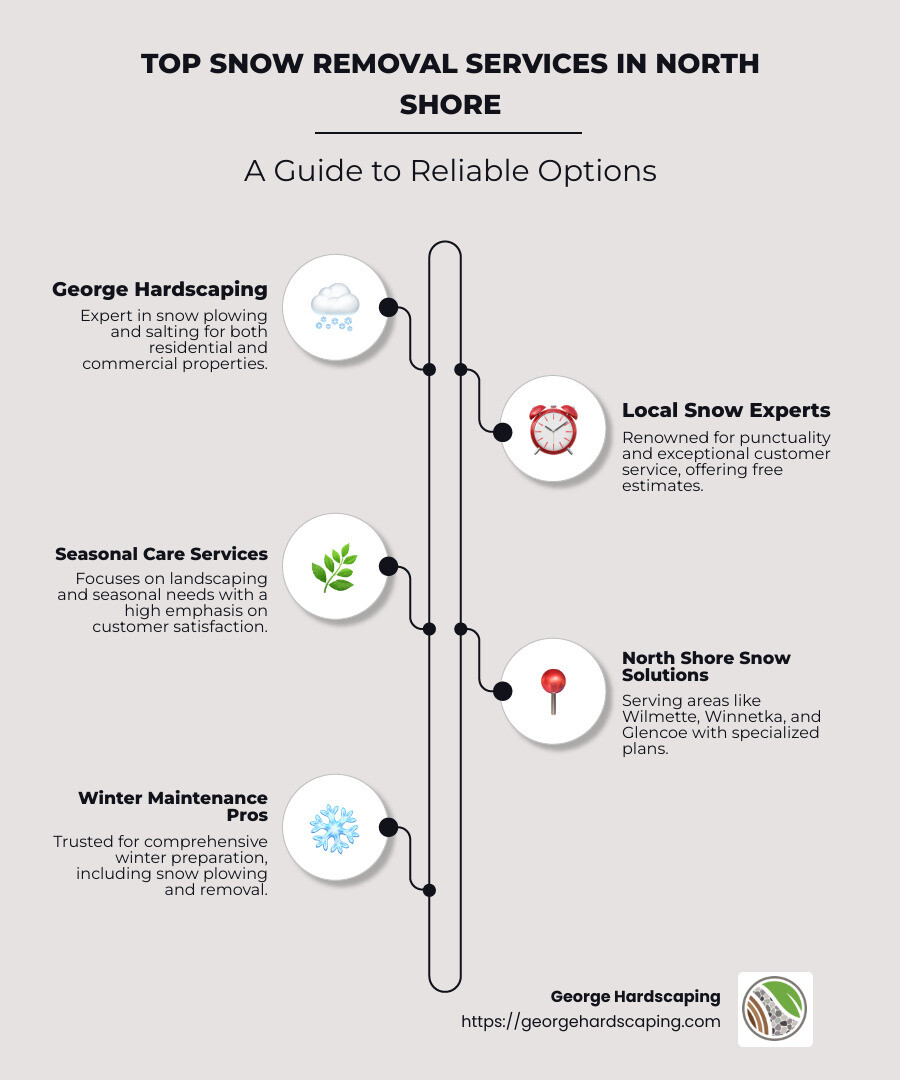 TOP SNOW REMOVAL SERVICES IN NORTH SHORE

A Guide to Reliable Options

George Hardscaping

Expert in snow plowing and salting for both residential and commercial properties.

Local Snow Experts

Renowned for punctuality and exceptional customer service, offering free estimates.

Seasonal Care Services

Focuses on landscaping and seasonal needs with a high emphasis on customer satisfaction.

North Shore Snow Solutions

Serving areas like Wilmette, Winnetka, and Glencoe with specialized plans.

Winter Maintenance Pros

Trusted for comprehensive winter preparation, including snow plowing and removal.

George Hardscaping
https://georgehardscaping.com