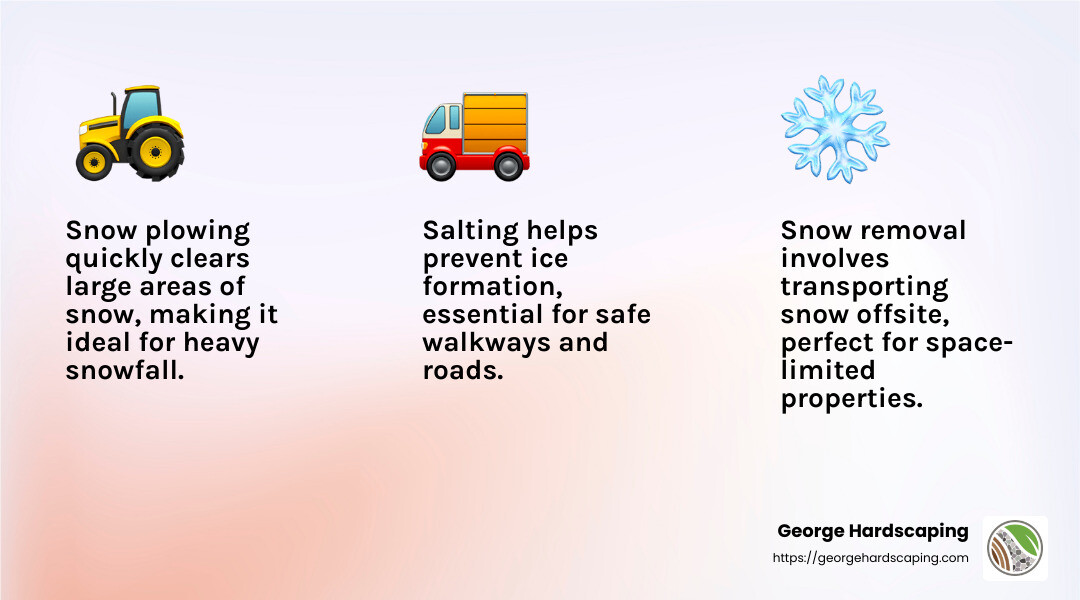 Snow plowing quickly clears large areas of snow, making it ideal for heavy snowfall.

Salting helps prevent ice formation, essential for safe walkways and roads.

Snow removal involves transporting snow offsite, perfect for space-limited properties.

George Hardscaping
https://georgehardscaping.com