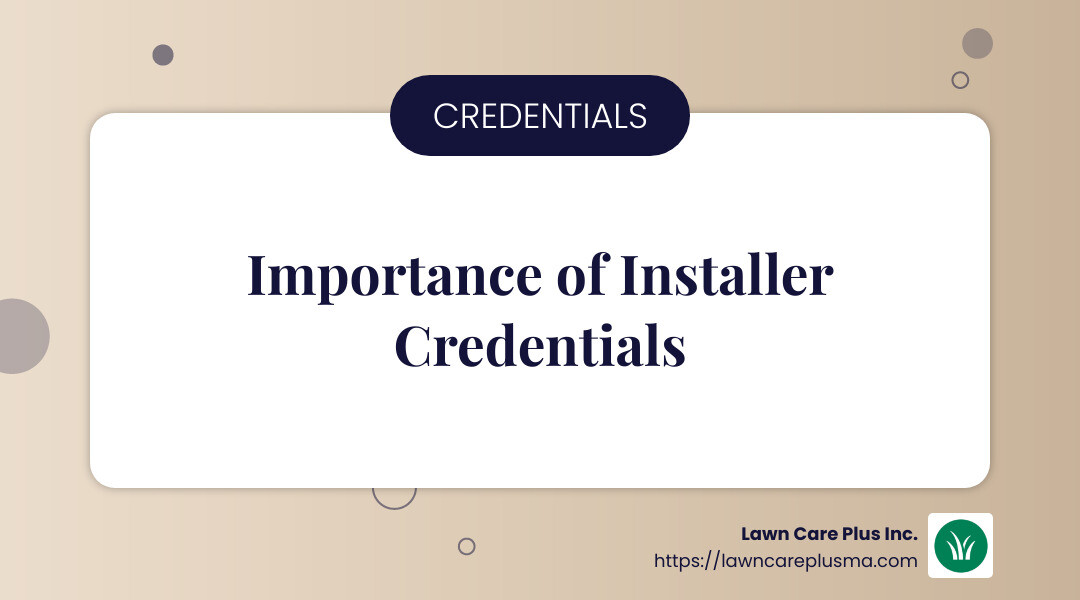 CREDENTIALS

Importance of Installer Credentials

Lawn Care Plus Inc.
https://lawncareplusma.com