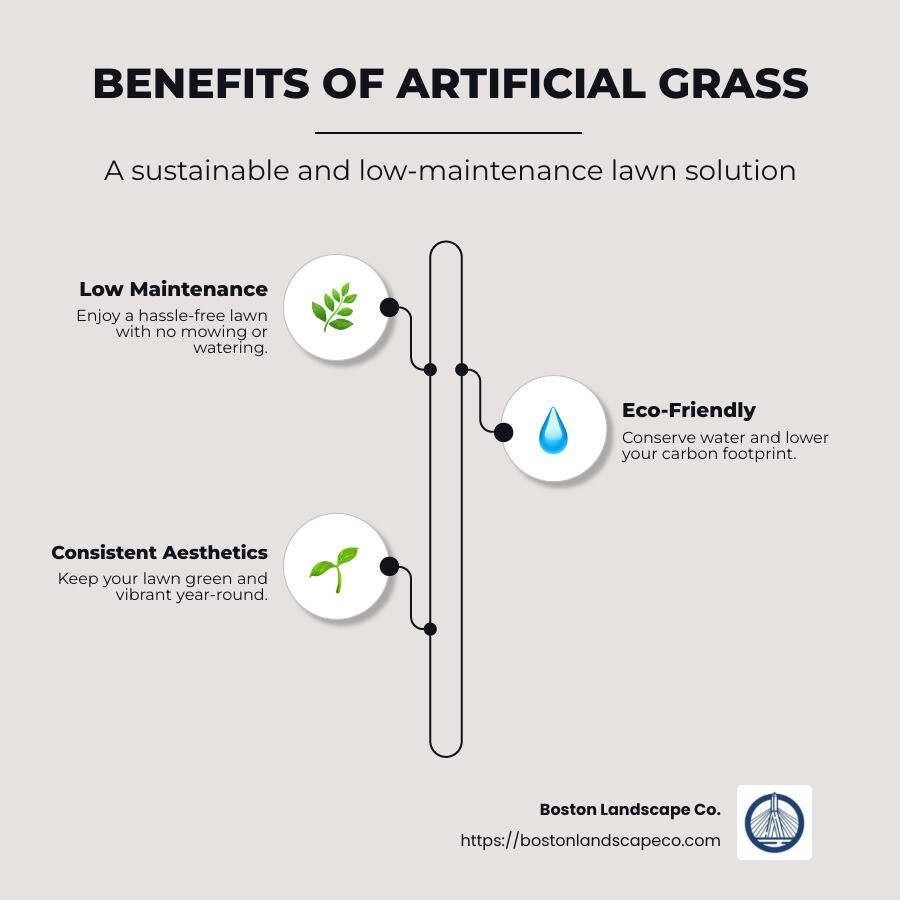 BENEFITS OF ARTIFICIAL GRASS

A sustainable and low-maintenance lawn solution

Low Maintenance
Enjoy a hassle-free lawn with no mowing or watering.

Eco-Friendly
Conserve water and lower your carbon footprint.

Consistent Aesthetics
Keep your lawn green and vibrant year-round.

Boston Landscape Co.
https://bostonlandscapeco.com