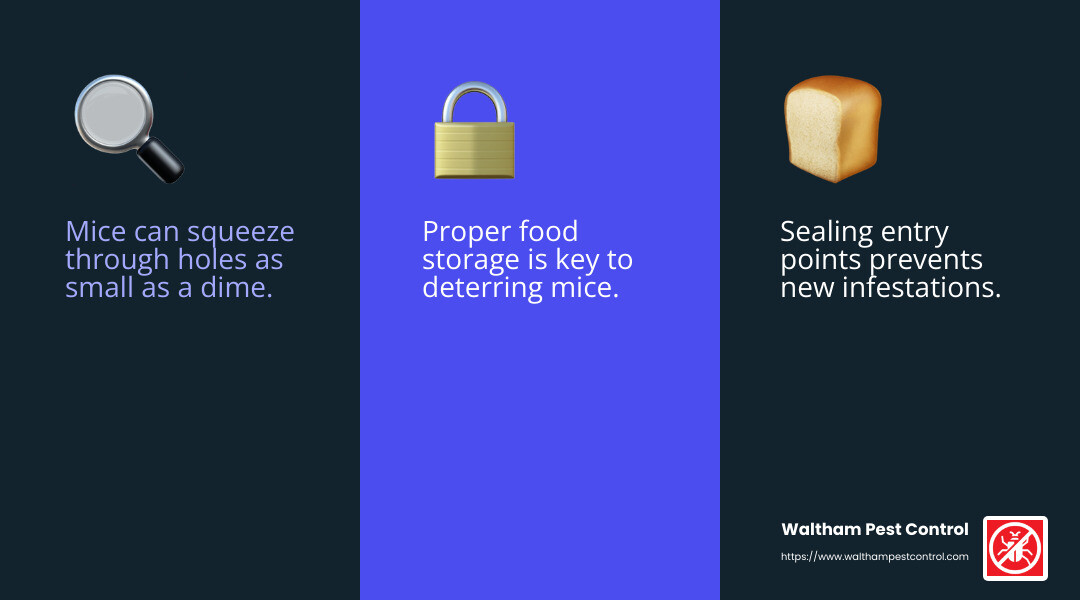 Mice can squeeze through holes as small as a dime.

Proper food storage is key to deterring mice.

Sealing entry points prevents new infestations.

Waltham Pest Control
https://www.walthampestcontrol.com