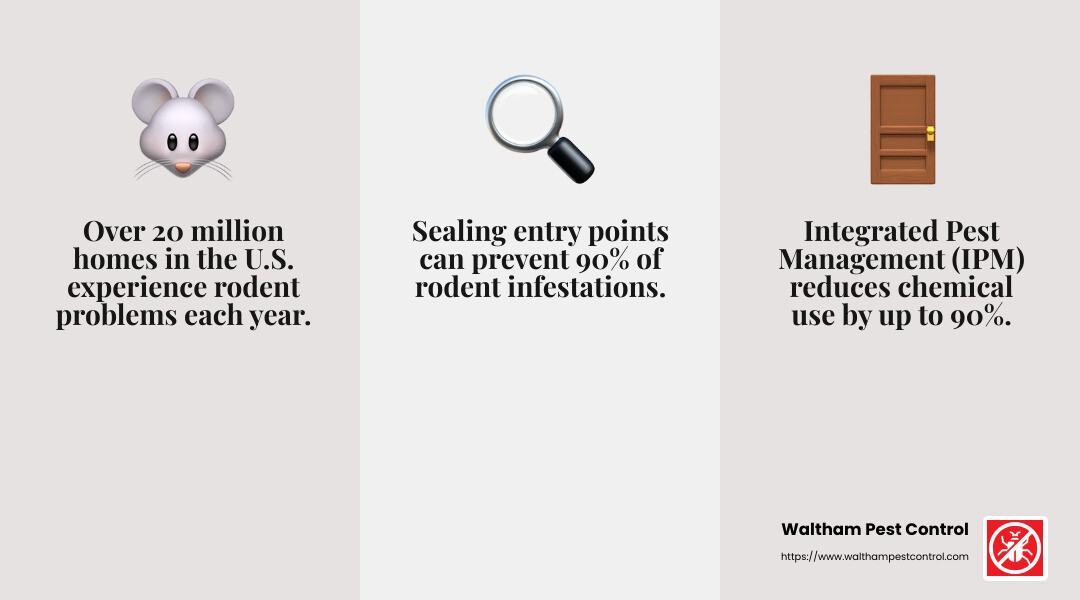 Over 20 million homes in the U.S. experience rodent problems each year.

Sealing entry points can prevent 90% of rodent infestations.

Integrated Pest Management (IPM) reduces chemical use by up to 90%.

Waltham Pest Control
https://www.walthampestcontrol.com